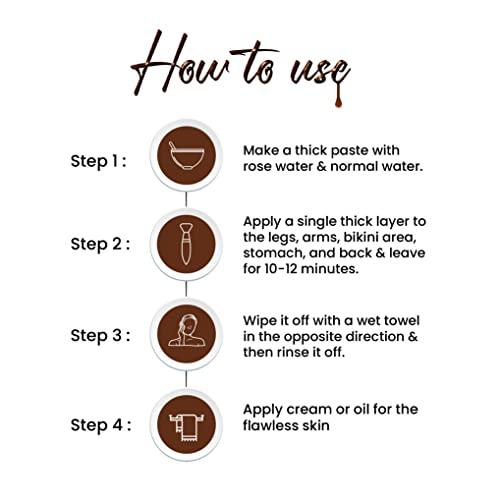 How to use

Step 1 : Make a thick paste with rose water & normal water.

Step 2 : Apply a single thick layer to the legs, arms, bikini area, stomach, and back & leave for 10-12 minutes.

Step 3 : Wipe it off with a wet towel in the opposite direction & then rinse it off.

Step 4 : Apply cream or oil for the flawless skin