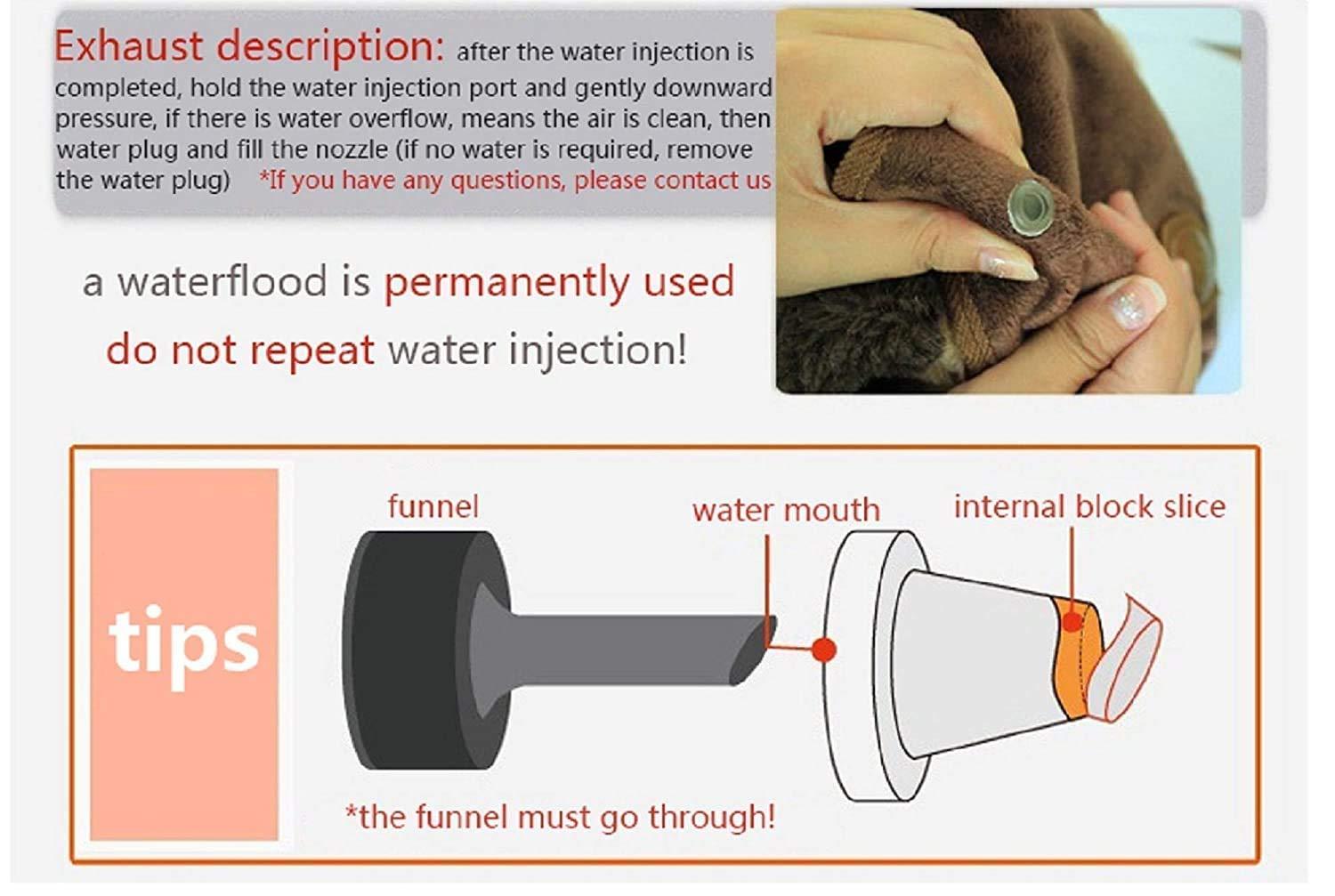 Exhaust description: after the water injection is completed, hold the water injection port and gently downward pressure, if there is water overflow, means the air is clean, then water plug and fill the nozzle (if no water is required, remove the water plug) *If you have any questions, please contact us

a waterflood is permanently used
do not repeat water injection!

tips

funnel

water mouth

internal block slice

*the funnel must go through!