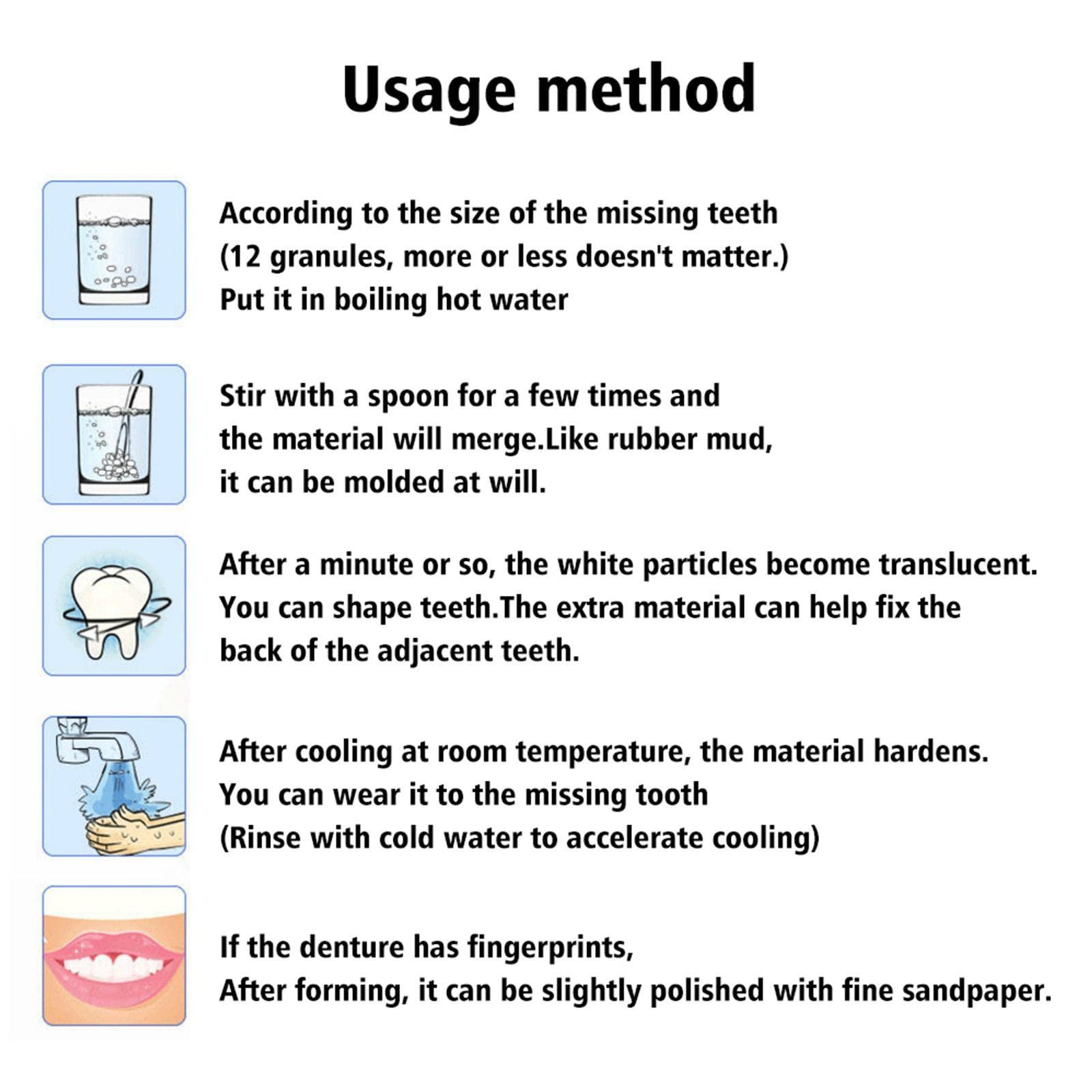 Usage method

According to the size of the missing teeth
(12 granules, more or less doesn't matter.)
Put it in boiling hot water

Stir with a spoon for a few times and
the material will merge.Like rubber mud,
it can be molded at will.

After a minute or so, the white particles become translucent.
You can shape teeth.The extra material can help fix the
back of the adjacent teeth.

After cooling at room temperature, the material hardens.
You can wear it to the missing tooth
(Rinse with cold water to accelerate cooling)

If the denture has fingerprints,
After forming, it can be slightly polished with fine sandpaper.