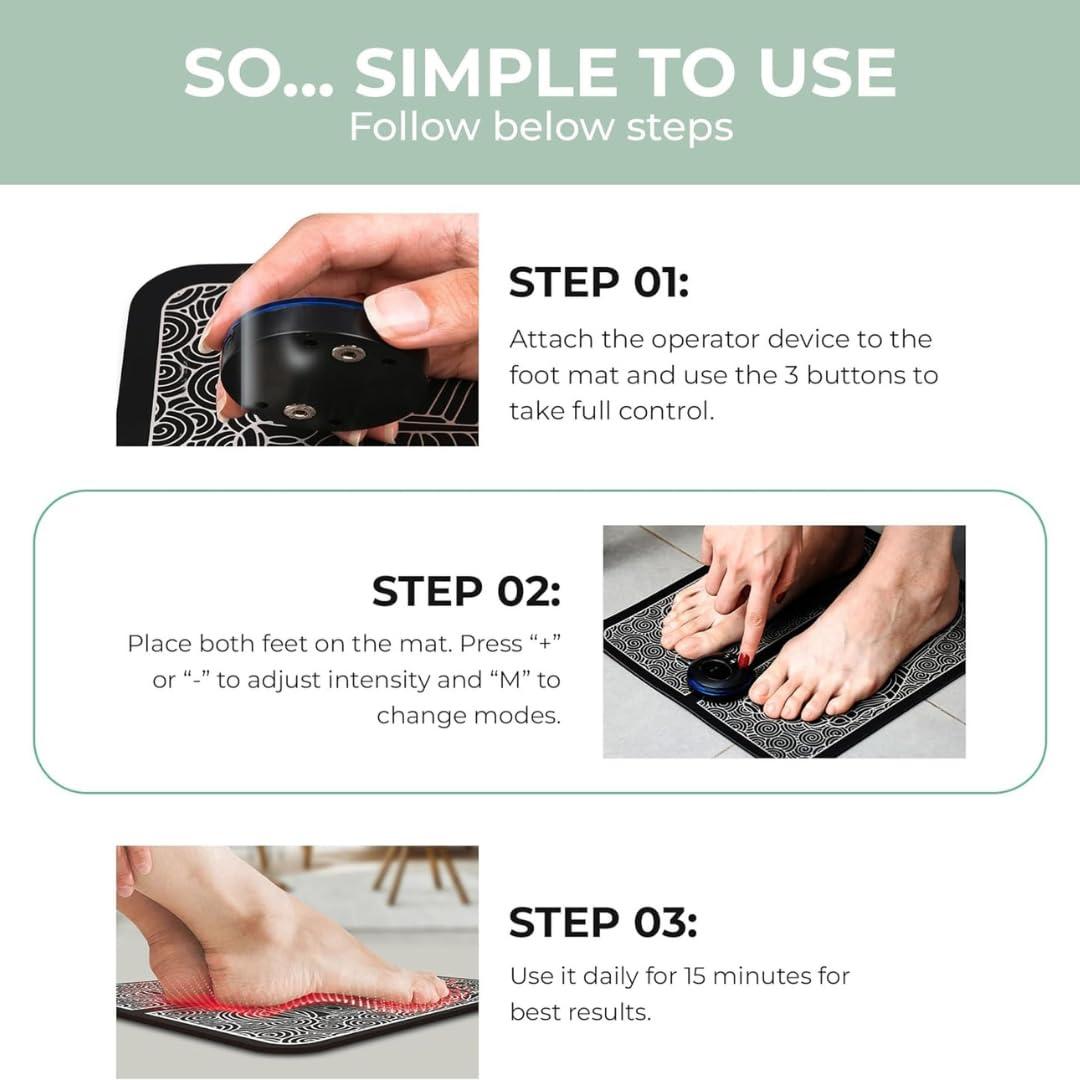 SO... SIMPLE TO USE
Follow below steps

STEP 01:
Attach the operator device to the foot mat and use the 3 buttons to take full control.

STEP 02:
Place both feet on the mat. Press “+” or “-” to adjust intensity and “M” to change modes.

STEP 03:
Use it daily for 15 minutes for best results.