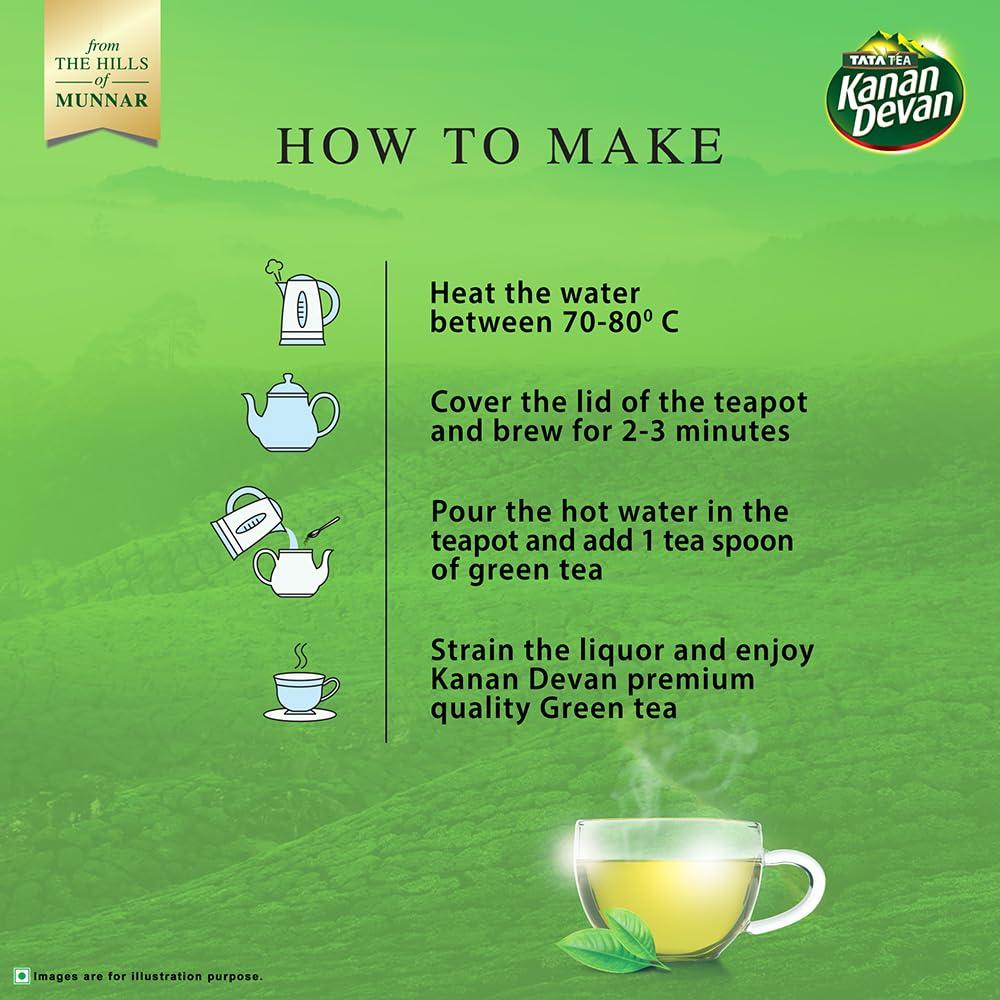 from THE HILLS of MUNNAR

TATA TEA Kanan Devan

HOW TO MAKE

Heat the water between 70-80$^0$ C

Cover the lid of the teapot and brew for 2-3 minutes

Pour the hot water in the teapot and add 1 tea spoon of green tea

Strain the liquor and enjoy Kanan Devan premium quality Green tea

Images are for illustration purpose.