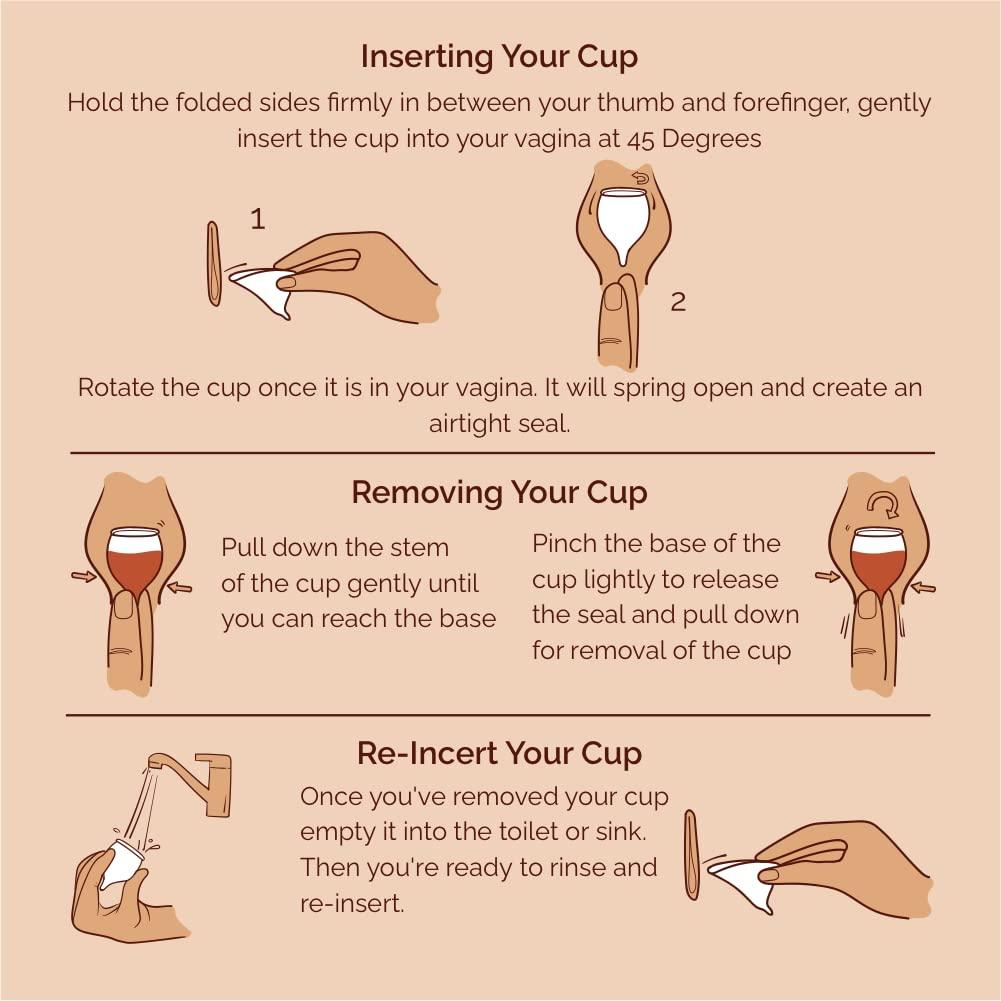 Inserting Your Cup

Hold the folded sides firmly in between your thumb and forefinger, gently insert the cup into your vagina at 45 Degrees

1

2

Rotate the cup once it is in your vagina. It will spring open and create an airtight seal.

Removing Your Cup

Pull down the stem of the cup gently until you can reach the base

Pinch the base of the cup lightly to release the seal and pull down for removal of the cup

Re-Incert Your Cup

Once you've removed your cup empty it into the toilet or sink. Then you're ready to rinse and re-insert.