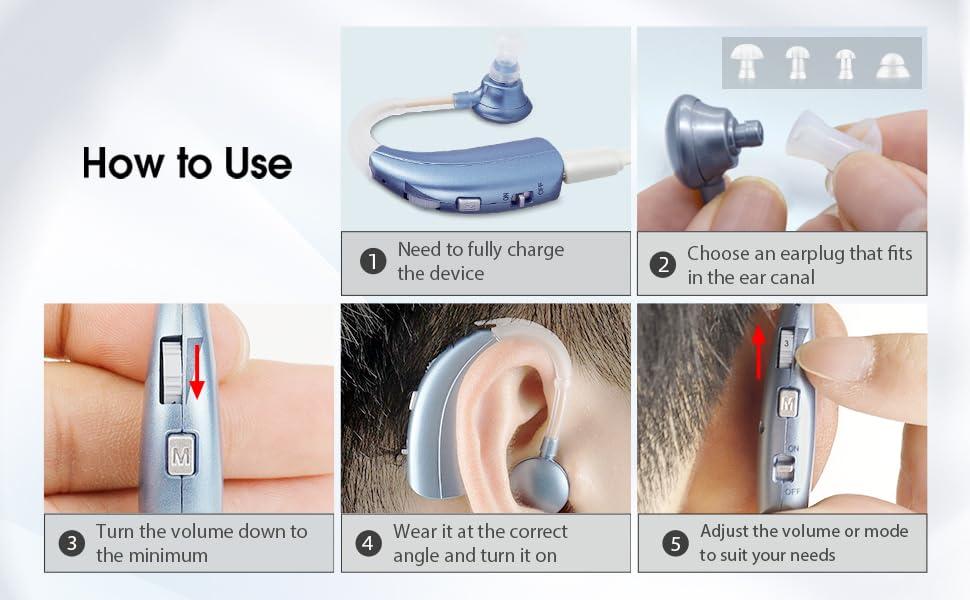 How to Use

ON OFF

1 Need to fully charge the device

2 Choose an earplug that fits in the ear canal

M

3 Turn the volume down to the minimum

4 Wear it at the correct angle and turn it on

3

M

ON

OFF

5 Adjust the volume or mode to suit your needs