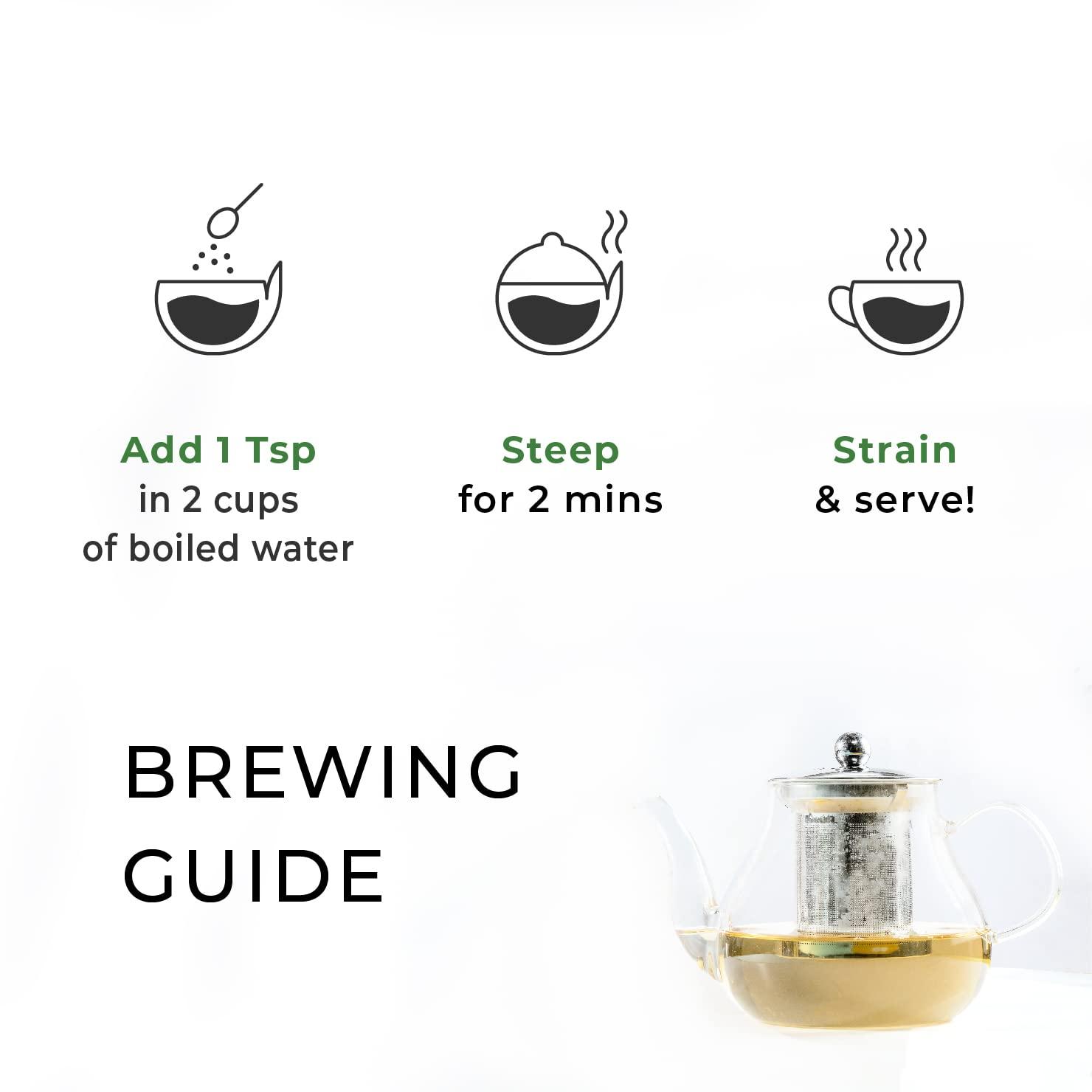 Add 1 Tsp
in 2 cups
of boiled water

Steep
for 2 mins

Strain
& serve!

BREWING
GUIDE