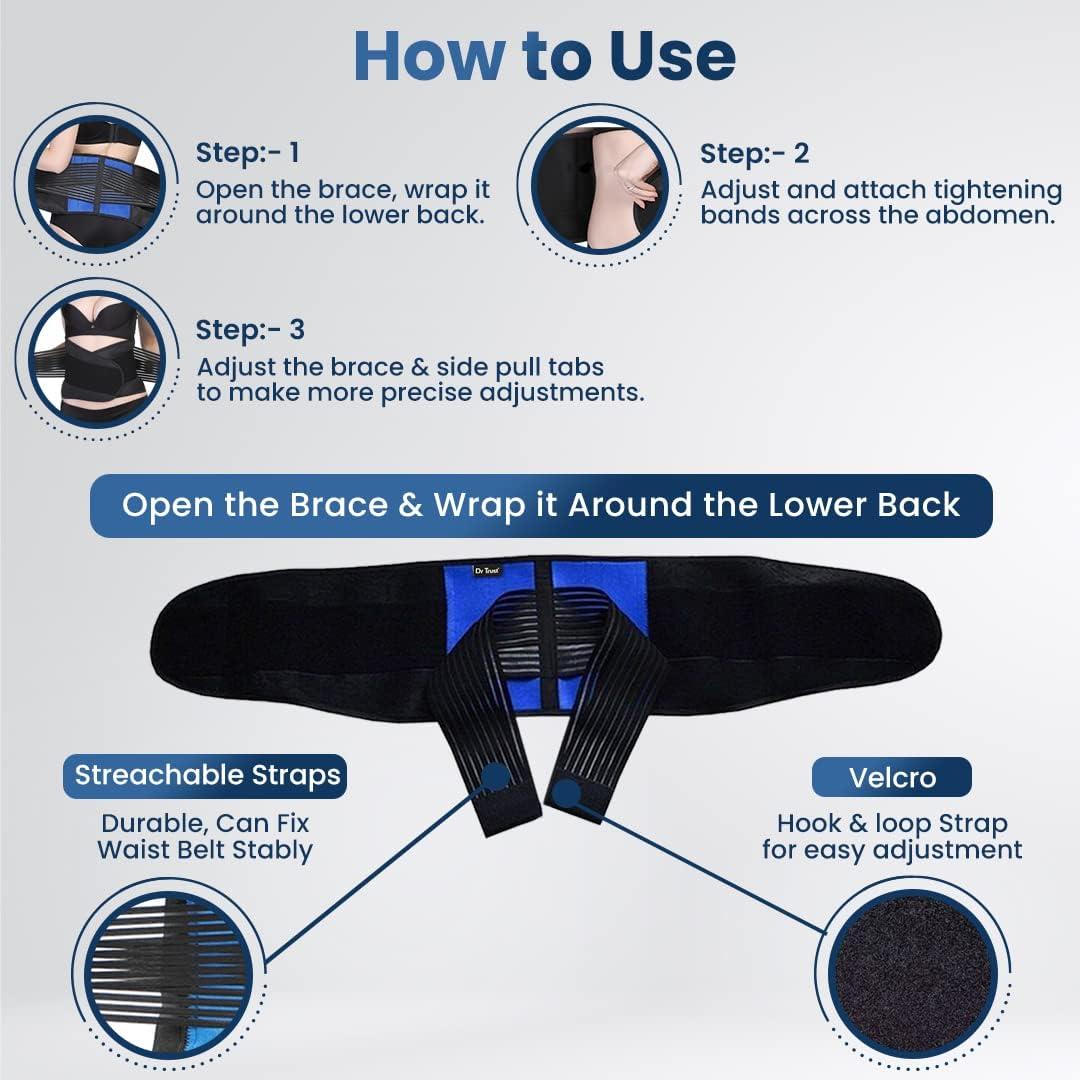 How to Use

Step:- 1
Open the brace, wrap it around the lower back.

Step:- 2
Adjust and attach tightening bands across the abdomen.

Step:- 3
Adjust the brace & side pull tabs to make more precise adjustments.

Open the Brace & Wrap it Around the Lower Back

Dr Trust

Streachable Straps
Durable, Can Fix Waist Belt Stably

Velcro
Hook & loop Strap for easy adjustment