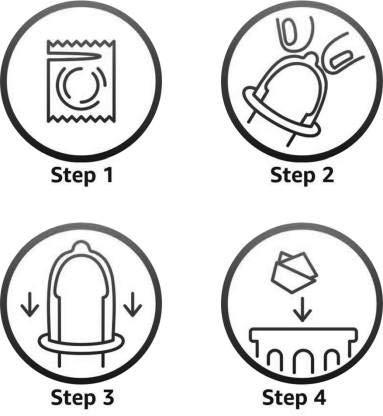 Step 1

Step 2

Step 3

Step 4