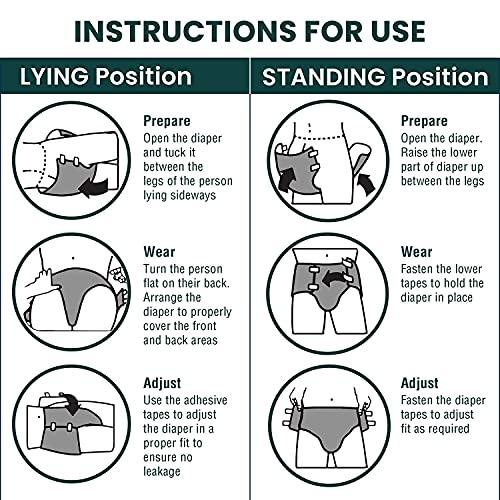 INSTRUCTIONS FOR USE

LYING Position

Prepare
Open the diaper and tuck it between the legs of the person lying sideways

Wear
Turn the person flat on their back. Arrange the diaper to properly cover the front and back areas

Adjust
Use the adhesive tapes to adjust the diaper in a proper fit to ensure no leakage

STANDING Position

Prepare
Open the diaper. Raise the lower part of diaper up between the legs

Wear
Fasten the lower tapes to hold the diaper in place

Adjust
Fasten the diaper tapes to adjust fit as required