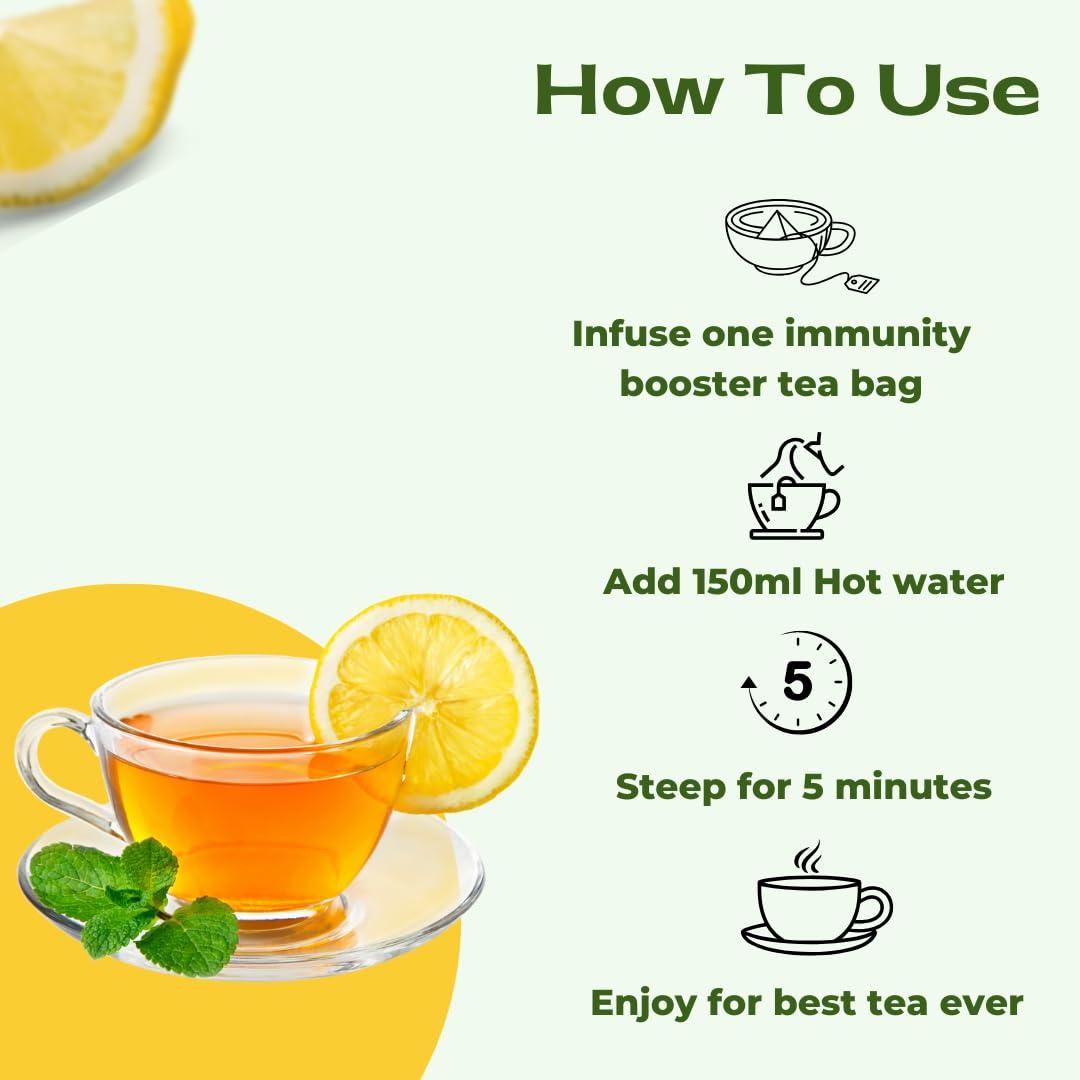 How To Use

Infuse one immunity booster tea bag

Add 150ml Hot water

5

Steep for 5 minutes

Enjoy for best tea ever