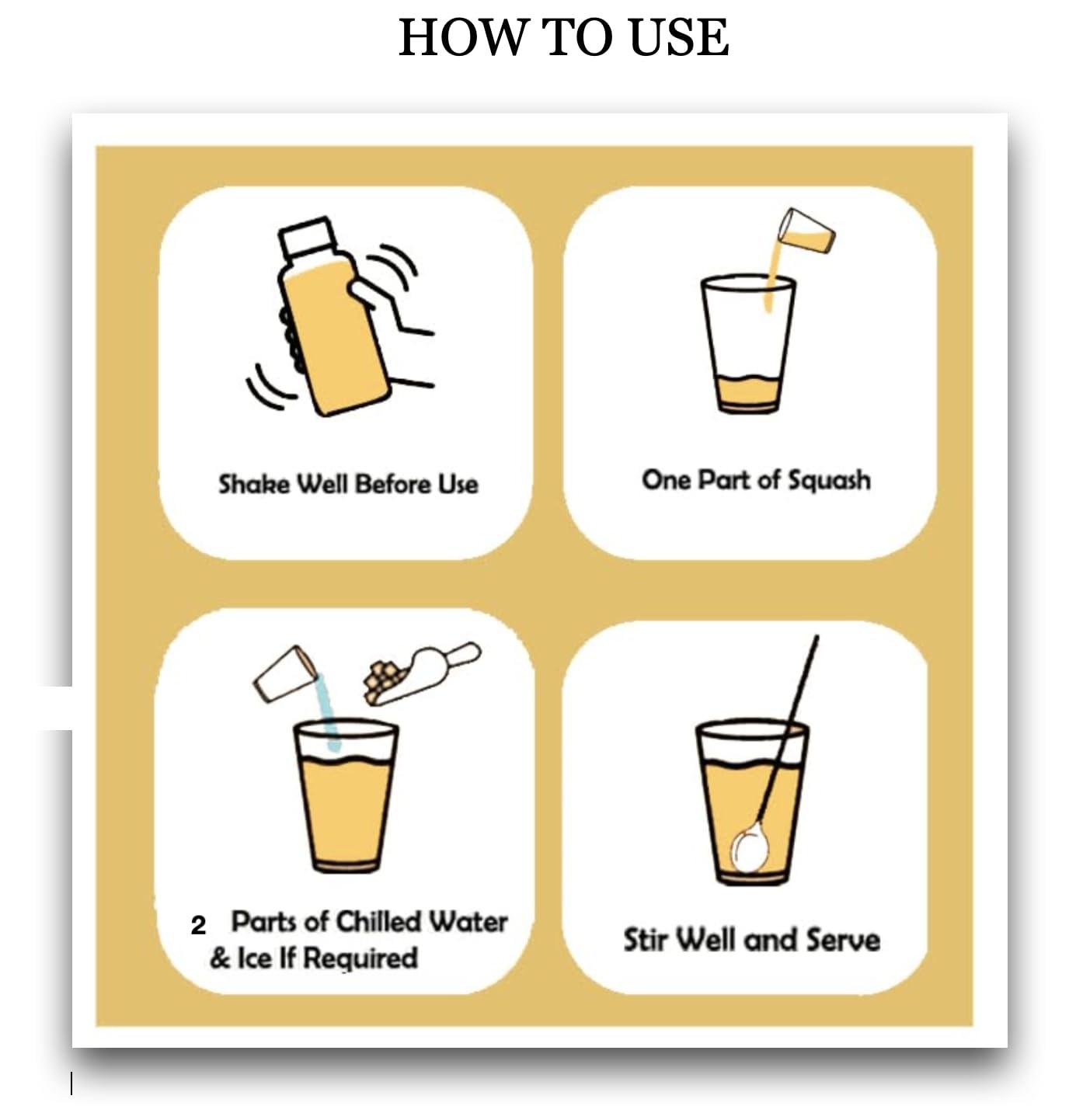 HOW TO USE

Shake Well Before Use

One Part of Squash

2 Parts of Chilled Water & Ice If Required

Stir Well and Serve