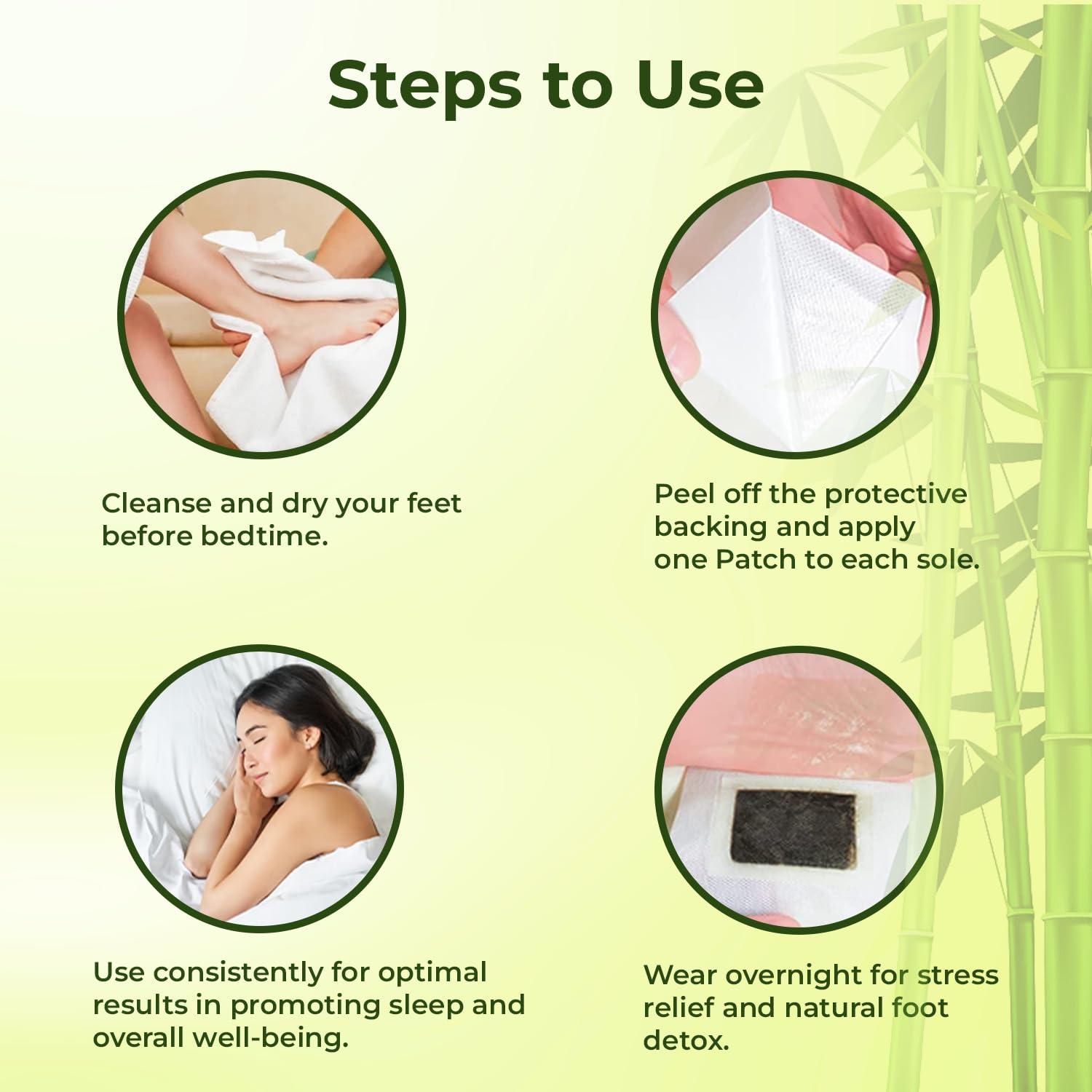 Steps to Use

Cleanse and dry your feet before bedtime.

Peel off the protective backing and apply one Patch to each sole.

Use consistently for optimal results in promoting sleep and overall well-being.

Wear overnight for stress relief and natural foot detox.