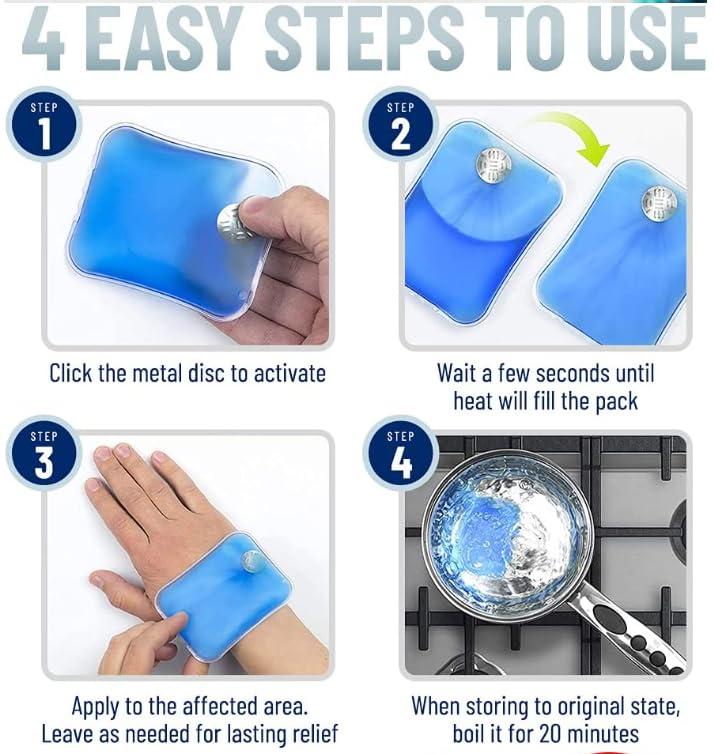 4 EASY STEPS TO USE

STEP 1

Click the metal disc to activate

STEP 2

Wait a few seconds until heat will fill the pack

STEP 3

Apply to the affected area. Leave as needed for lasting relief

STEP 4

When storing to original state, boil it for 20 minutes