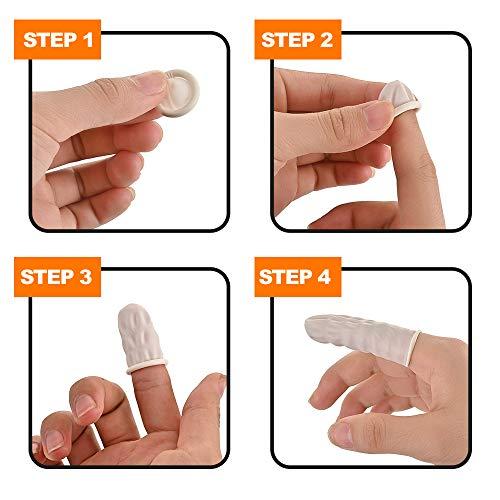 STEP 1

STEP 2

STEP 3

STEP 4