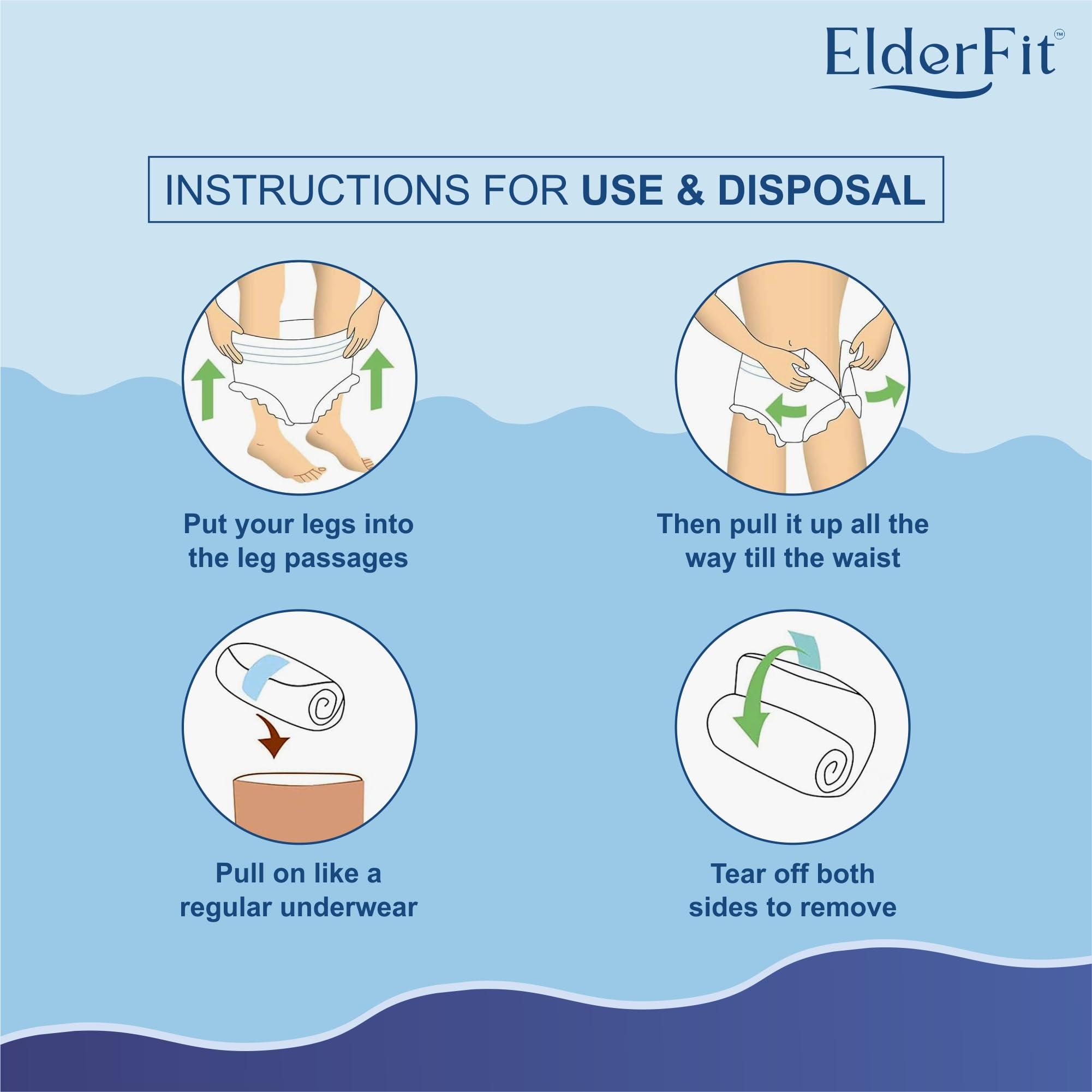 ElderFit™

INSTRUCTIONS FOR USE & DISPOSAL

Put your legs into the leg passages

Then pull it up all the way till the waist

Pull on like a regular underwear

Tear off both sides to remove