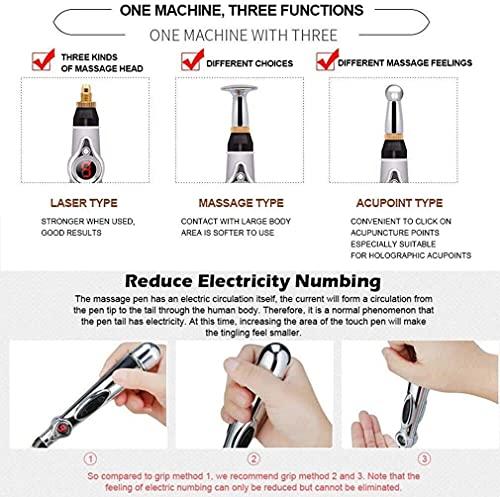 ONE MACHINE, THREE FUNCTIONS

ONE MACHINE WITH THREE

THREE KINDS OF MASSAGE HEAD

DIFFERENT CHOICES

DIFFERENT MASSAGE FEELINGS

LASER TYPE

STRONGER WHEN USED, GOOD RESULTS

MASSAGE TYPE

CONTACT WITH LARGE BODY AREA IS SOFTER TO USE

ACUPOINT TYPE

CONVENIENT TO CLICK ON ACUPUNCTURE POINTS ESPECIALLY SUITABLE FOR HOLOGRAPHIC ACUPOINTS

Reduce Electricity Numbing

The massage pen has an electric circulation itself, the current will form a circulation from the pen tip to the tail through the human body. Therefore, it is a normal phenomenon that the pen tail has electricity. At this time, increasing the area of the touch pen will make the tingling feel smaller.

①

②

③

So compared to grip method 1, we recommend grip method 2 and 3. Note that the feeling of electric numbing can only be reduced but cannot be eliminated.