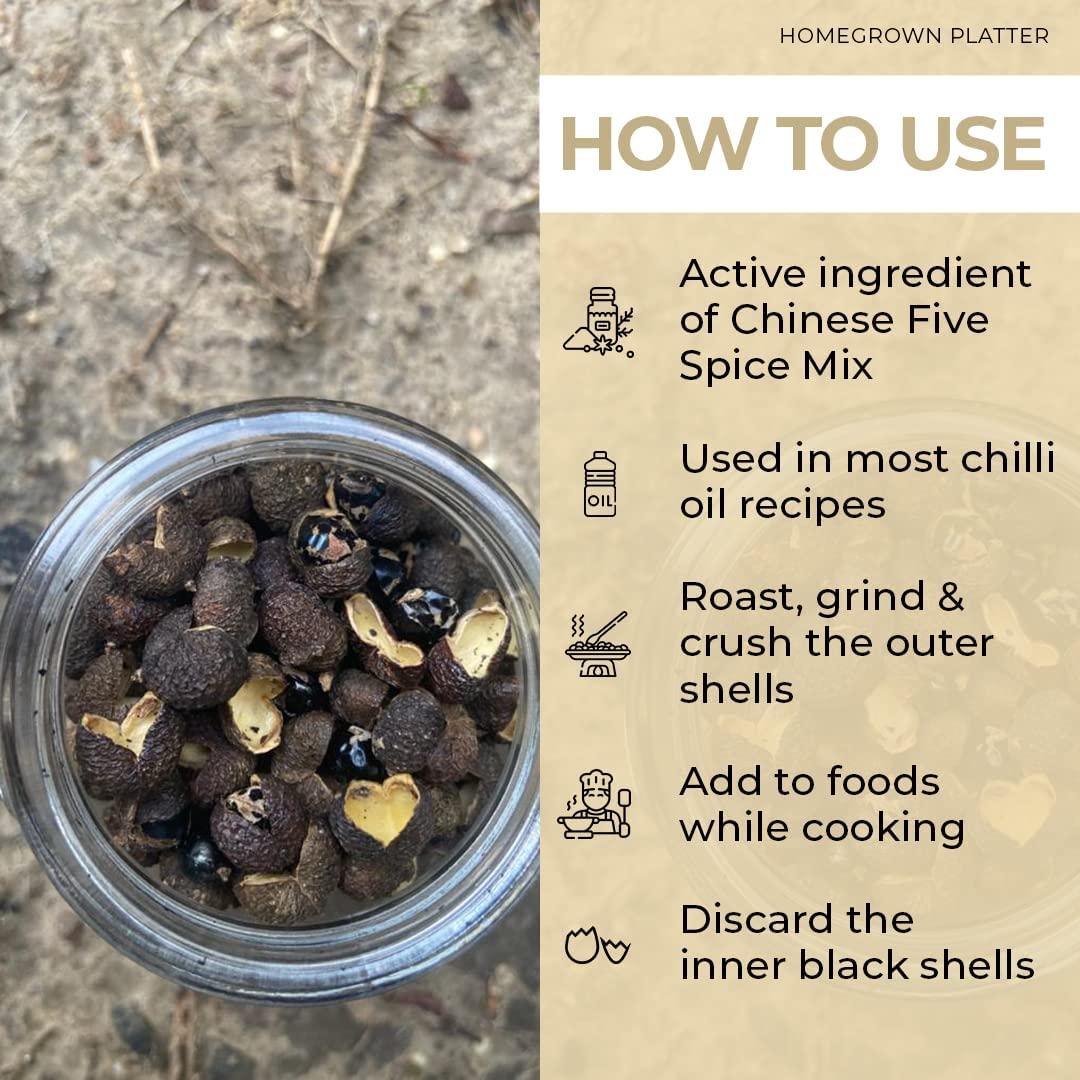 HOMEGROWN PLATTER

HOW TO USE

Active ingredient of Chinese Five Spice Mix

OIL

Used in most chilli oil recipes

Roast, grind & crush the outer shells

Add to foods while cooking

Discard the inner black shells