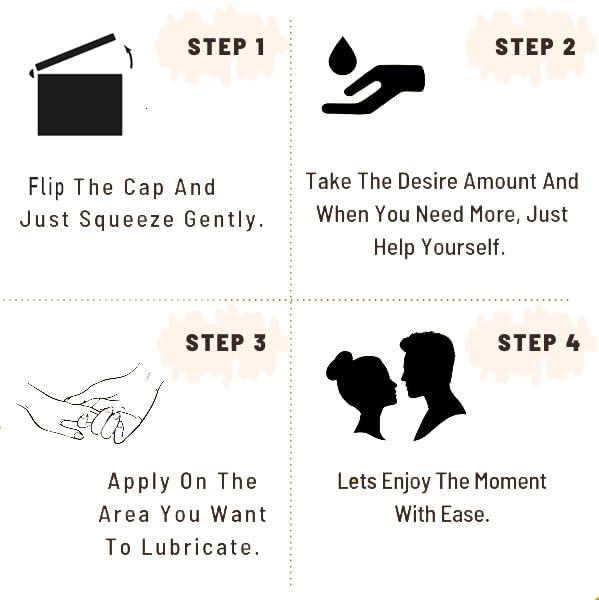 STEP 1

Flip The Cap And Just Squeeze Gently.

STEP 2

Take The Desire Amount And When You Need More, Just Help Yourself.

STEP 3

Apply On The Area You Want To Lubricate.

STEP 4

Lets Enjoy The Moment With Ease.