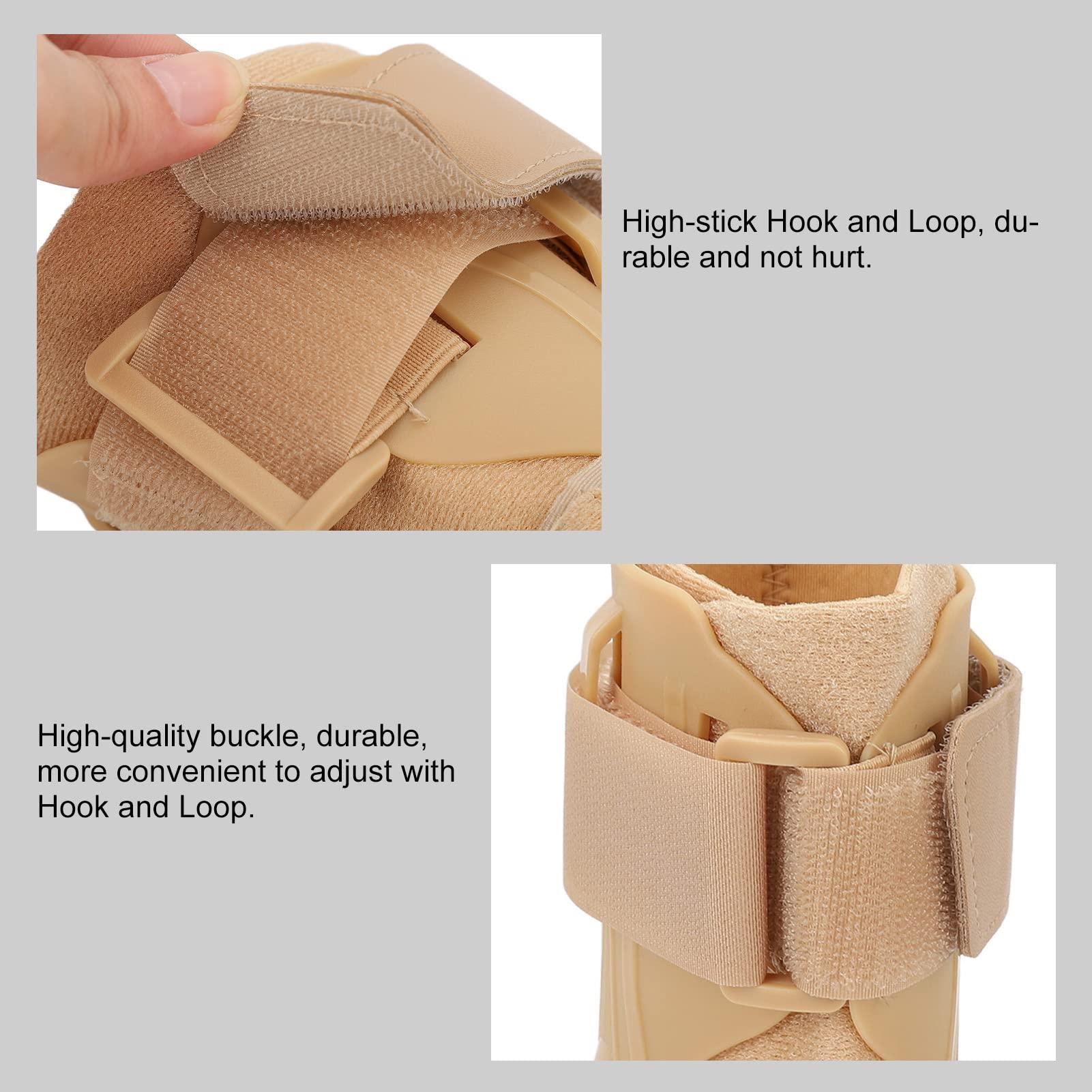 High-stick Hook and Loop, durable and not hurt.

High-quality buckle, durable, more convenient to adjust with Hook and Loop.