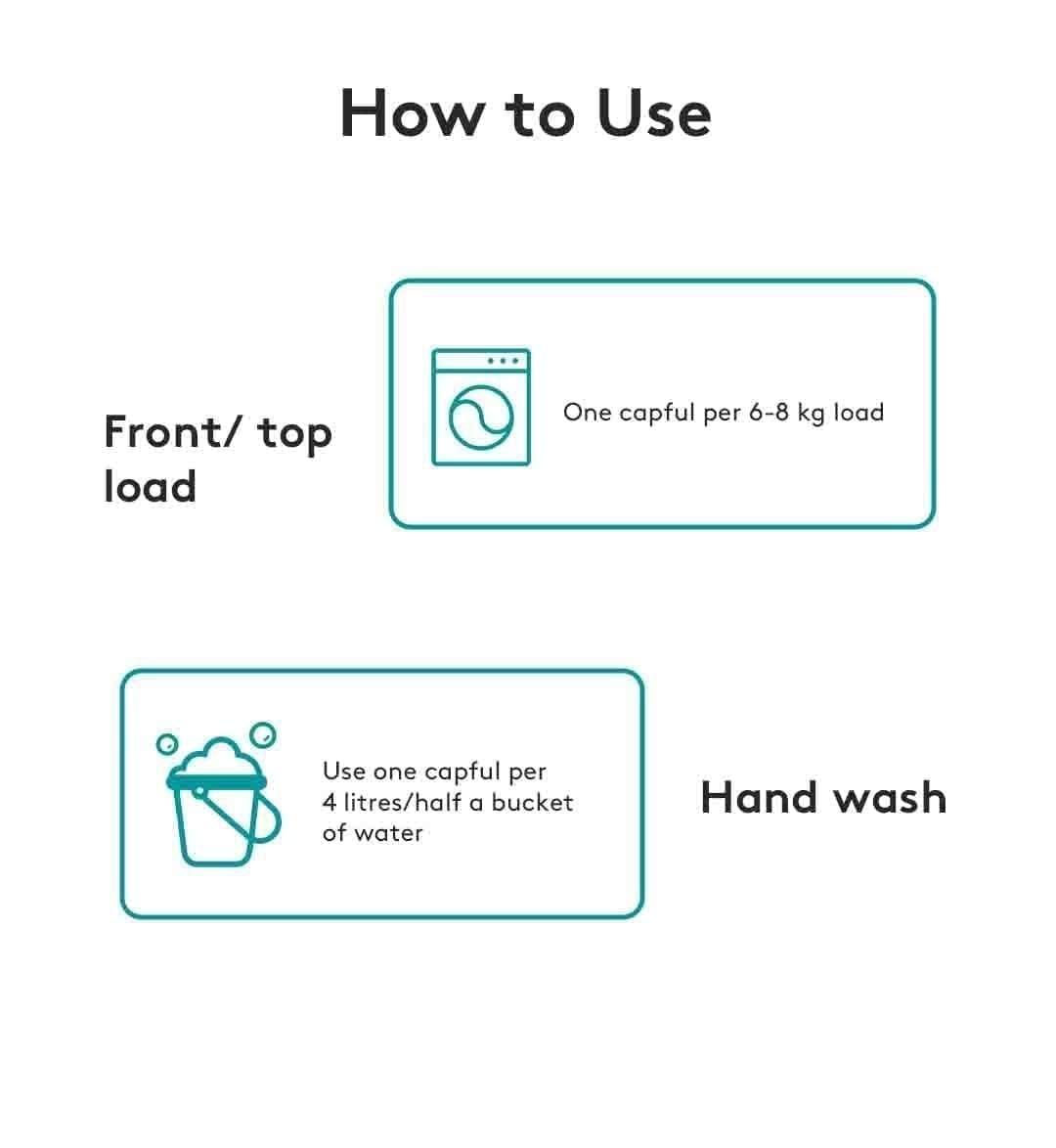 How to Use

Front/ top load

One capful per 6-8 kg load

Use one capful per 4 litres/half a bucket of water

Hand wash