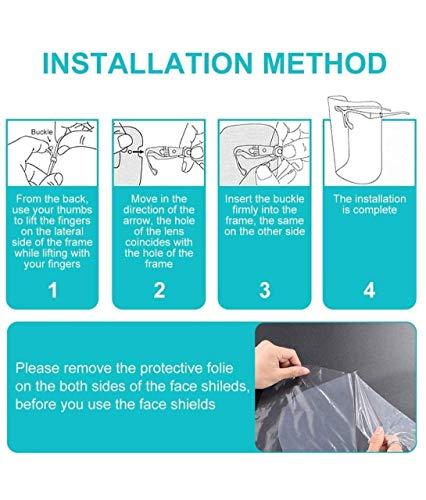 INSTALLATION METHOD

Buckle

From the back, use your thumbs to lift the fingers on the lateral side of the frame while lifting with your fingers

1

Move in the direction of the arrow, the hole of the lens coincides with the hole of the frame

2

Insert the buckle firmly into the frame, the same on the other side

3

The installation is complete

4

Please remove the protective folie on the both sides of the face shileds, before you use the face shields