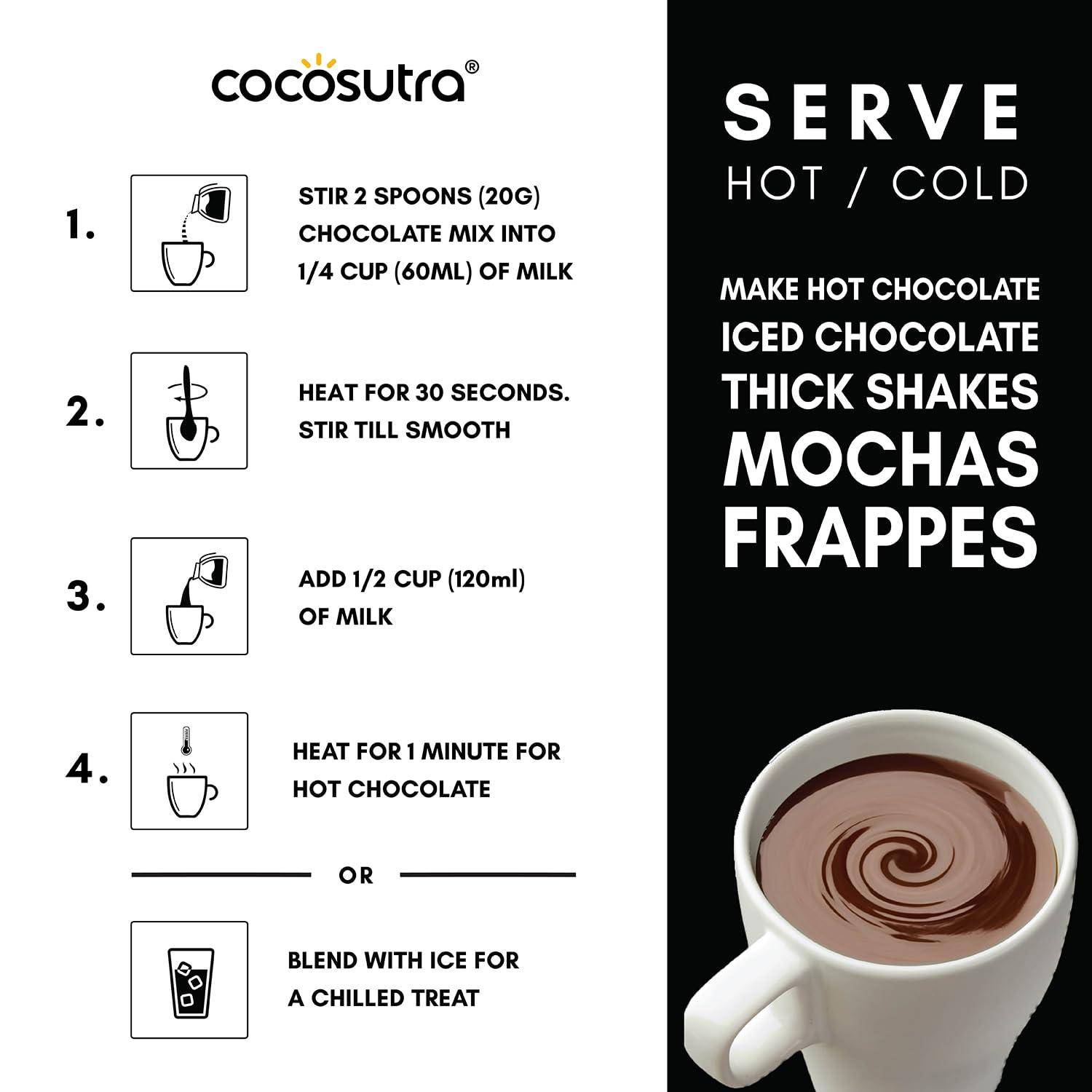 cocosutra®

1. STIR 2 SPOONS (20G) CHOCOLATE MIX INTO 1/4 CUP (60ML) OF MILK

2. HEAT FOR 30 SECONDS. STIR TILL SMOOTH

3. ADD 1/2 CUP (120ml) OF MILK

4. HEAT FOR 1 MINUTE FOR HOT CHOCOLATE

OR

BLEND WITH ICE FOR A CHILLED TREAT

SERVE
HOT / COLD

MAKE HOT CHOCOLATE
ICED CHOCOLATE
THICK SHAKES
MOCHAS
FRAPPES