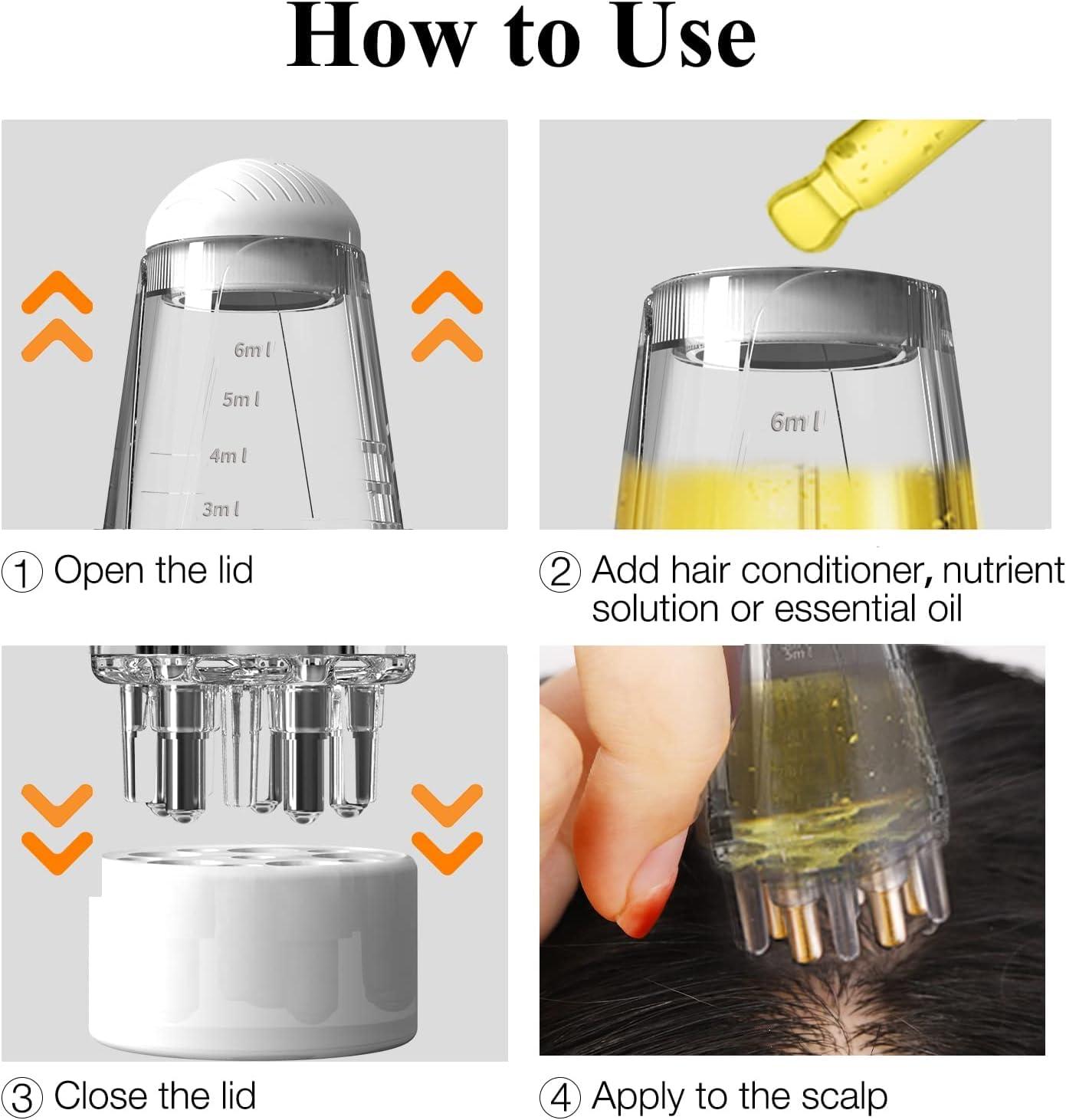 How to Use

6ml
5ml
4ml
3ml

① Open the lid

6ml

② Add hair conditioner, nutrient solution or essential oil

③ Close the lid

3ml

④ Apply to the scalp