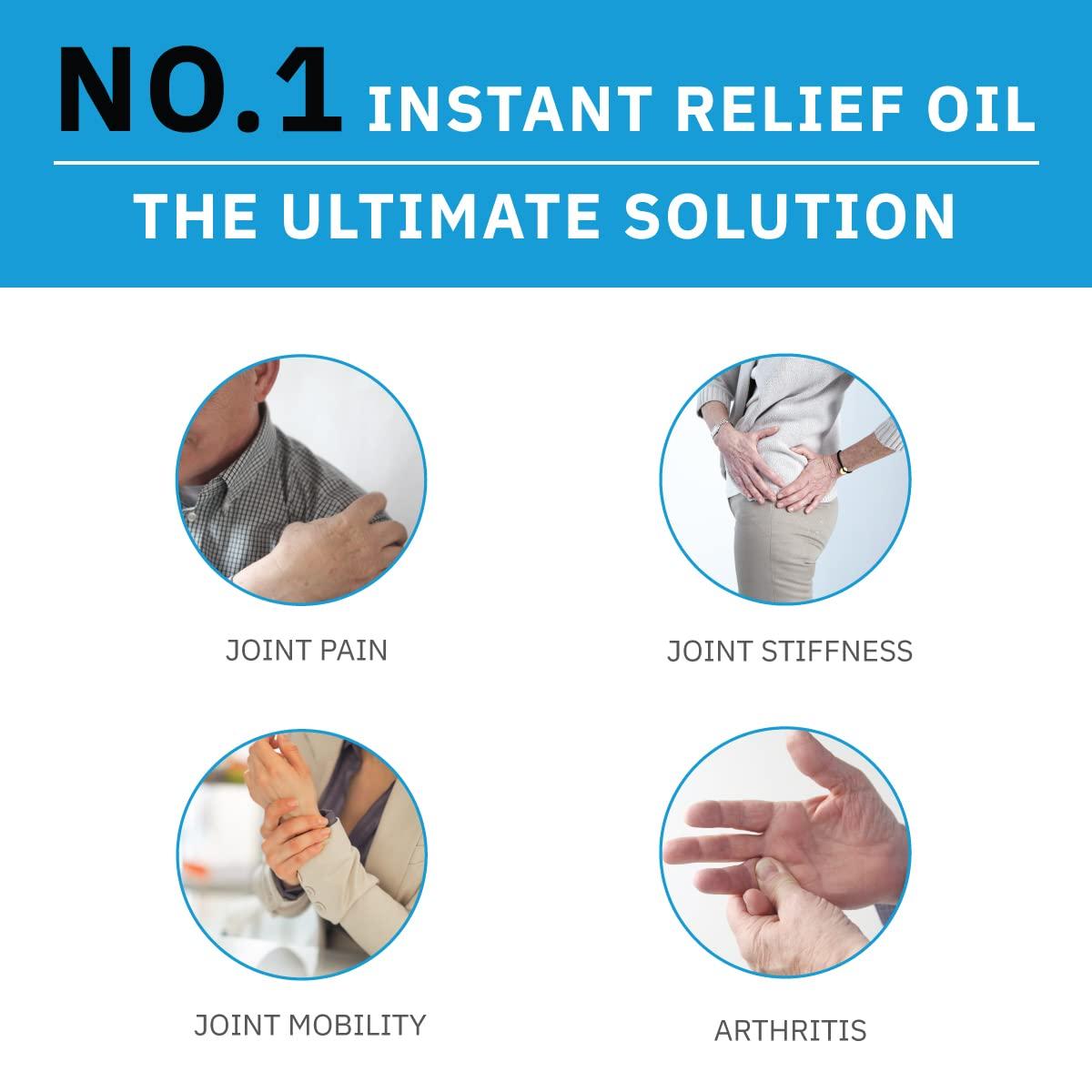 NO.1 INSTANT RELIEF OIL

THE ULTIMATE SOLUTION

JOINT PAIN

JOINT STIFFNESS

JOINT MOBILITY

ARTHRITIS