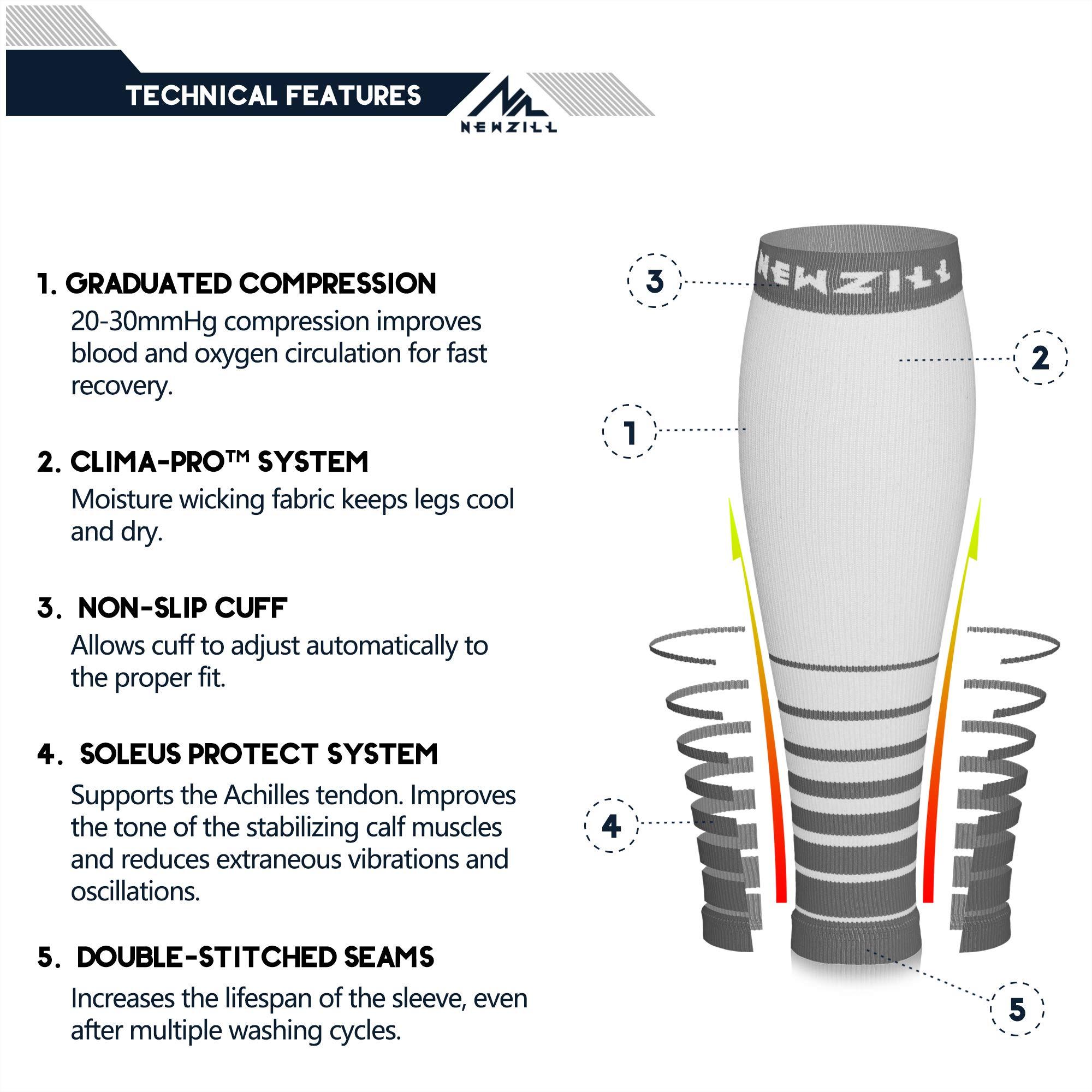 TECHNICAL FEATURES

NEWZILL

1. GRADUATED COMPRESSION
20-30mmHg compression improves blood and oxygen circulation for fast recovery.

2. CLIMA-PRO™ SYSTEM
Moisture wicking fabric keeps legs cool and dry.

3. NON-SLIP CUFF
Allows cuff to adjust automatically to the proper fit.

4. SOLEUS PROTECT SYSTEM
Supports the Achilles tendon. Improves the tone of the stabilizing calf muscles and reduces extraneous vibrations and oscillations.

5. DOUBLE-STITCHED SEAMS
Increases the lifespan of the sleeve, even after multiple washing cycles.

3

NEWZILL

2

1

4

5