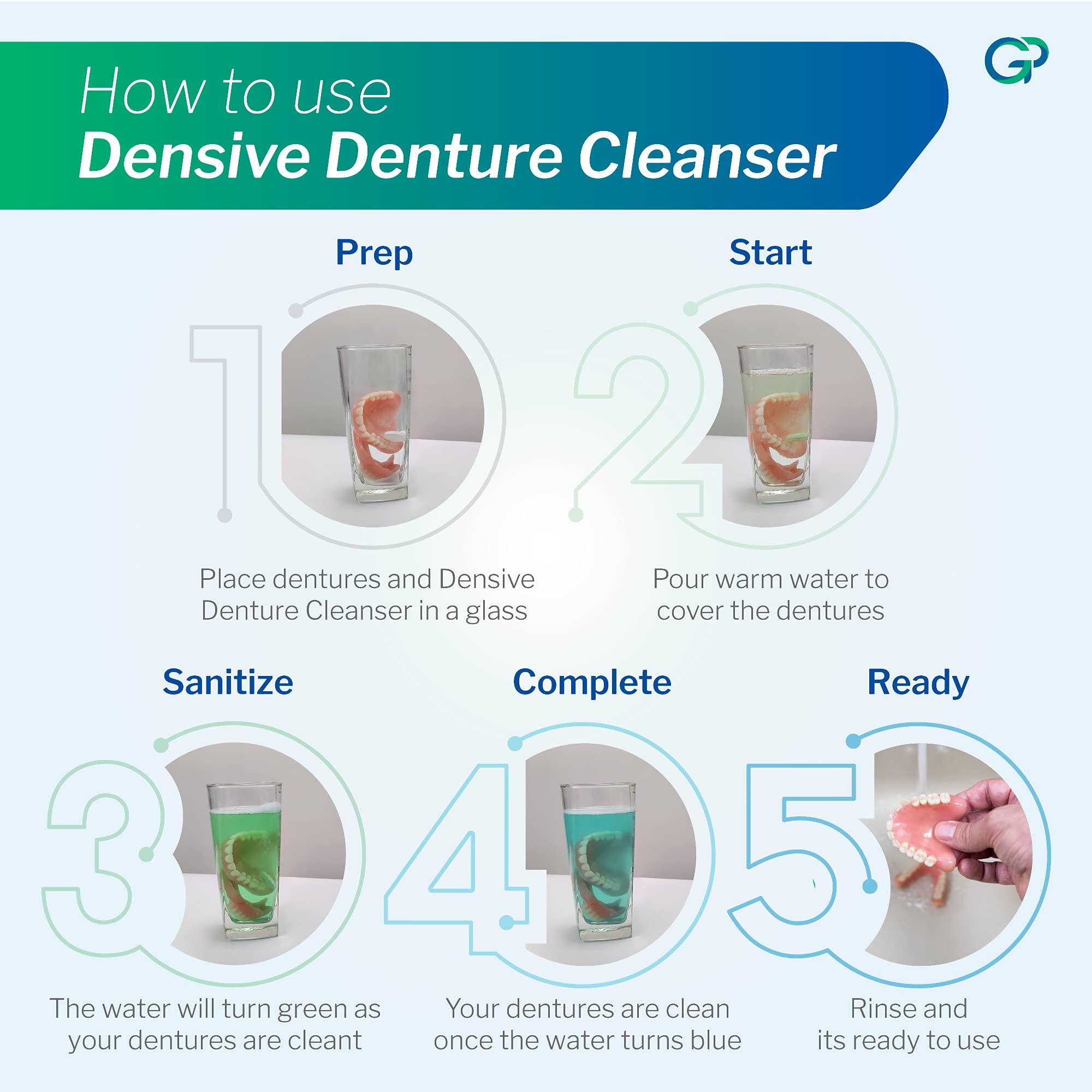 GP

How to use
Densive Denture Cleanser

Prep

1

Place dentures and Densive Denture Cleanser in a glass

Start

2

Pour warm water to cover the dentures

Sanitize

3

The water will turn green as your dentures are cleant

Complete

4

Your dentures are clean once the water turns blue

Ready

5

Rinse and its ready to use