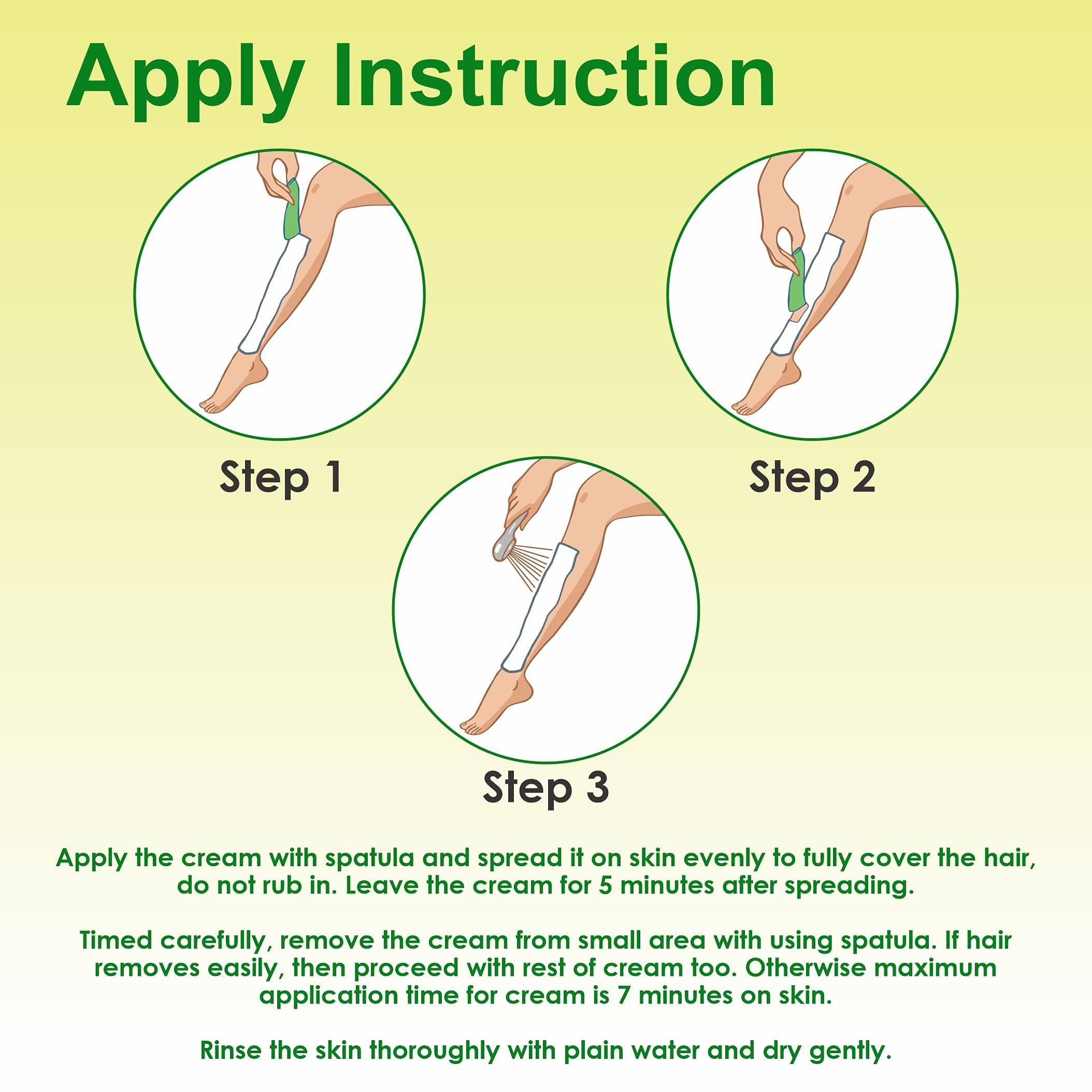 Apply Instruction

Step 1

Step 2

Step 3

Apply the cream with spatula and spread it on skin evenly to fully cover the hair, do not rub in. Leave the cream for 5 minutes after spreading.

Timed carefully, remove the cream from small area with using spatula. If hair removes easily, then proceed with rest of cream too. Otherwise maximum application time for cream is 7 minutes on skin.

Rinse the skin thoroughly with plain water and dry gently.