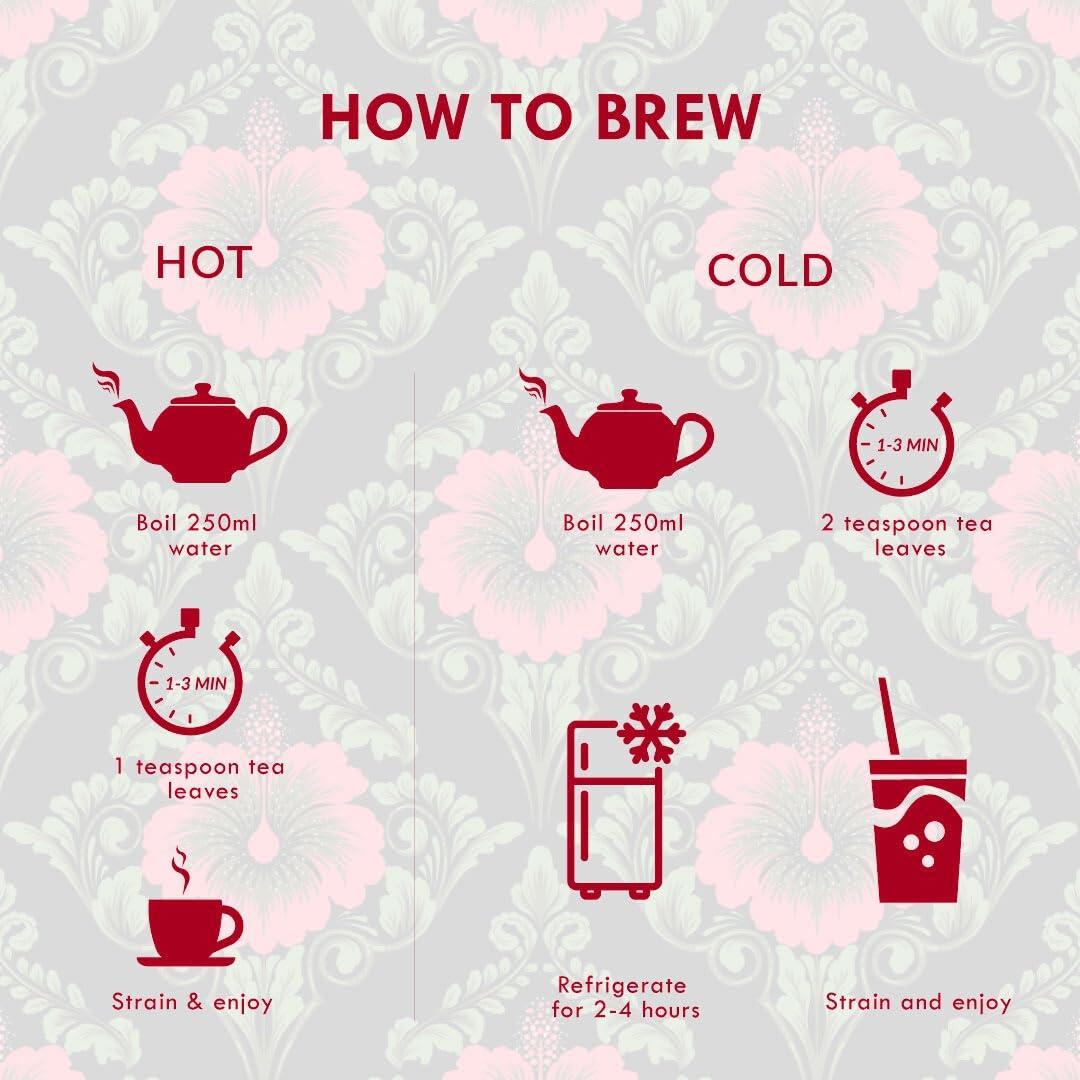 HOW TO BREW

HOT

Boil 250ml water

1-3 MIN

1 teaspoon tea leaves

Strain & enjoy

COLD

Boil 250ml water

1-3 MIN

2 teaspoon tea leaves

Refrigerate for 2-4 hours

Strain and enjoy