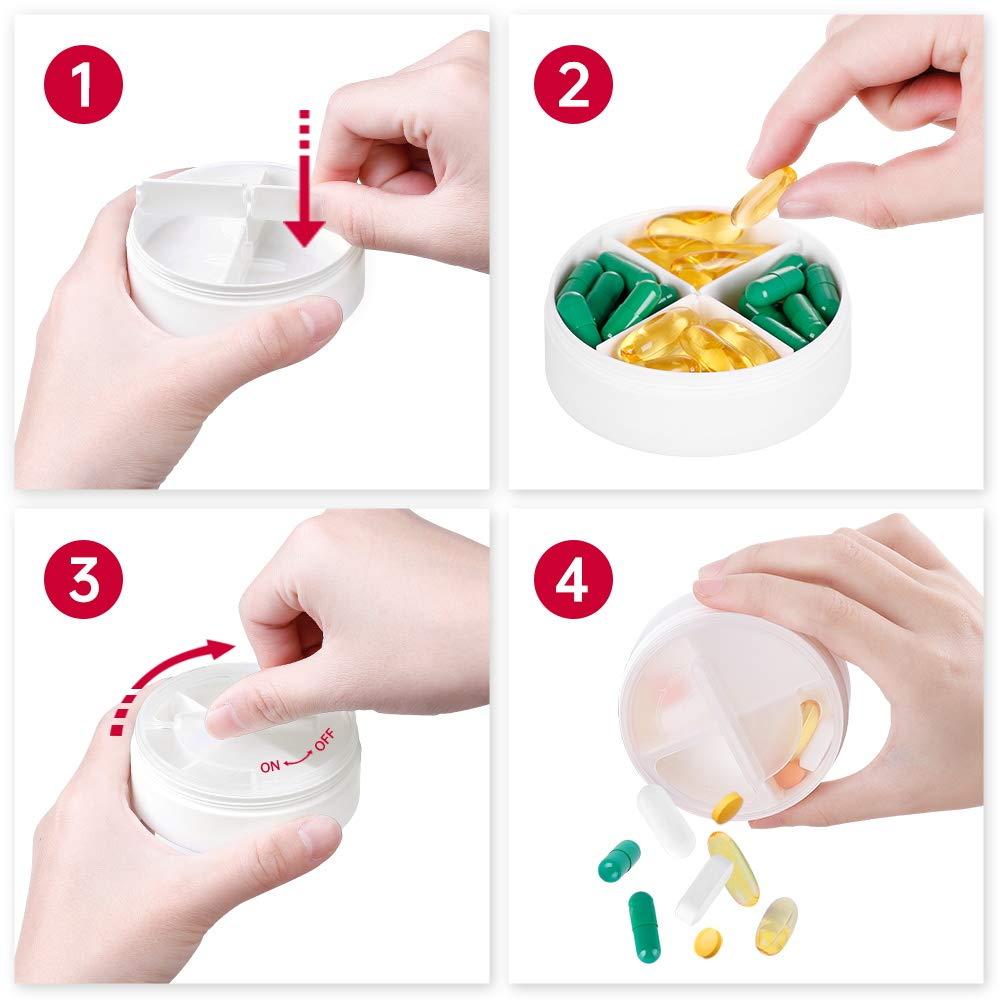 1

2

3

ON OFF

4