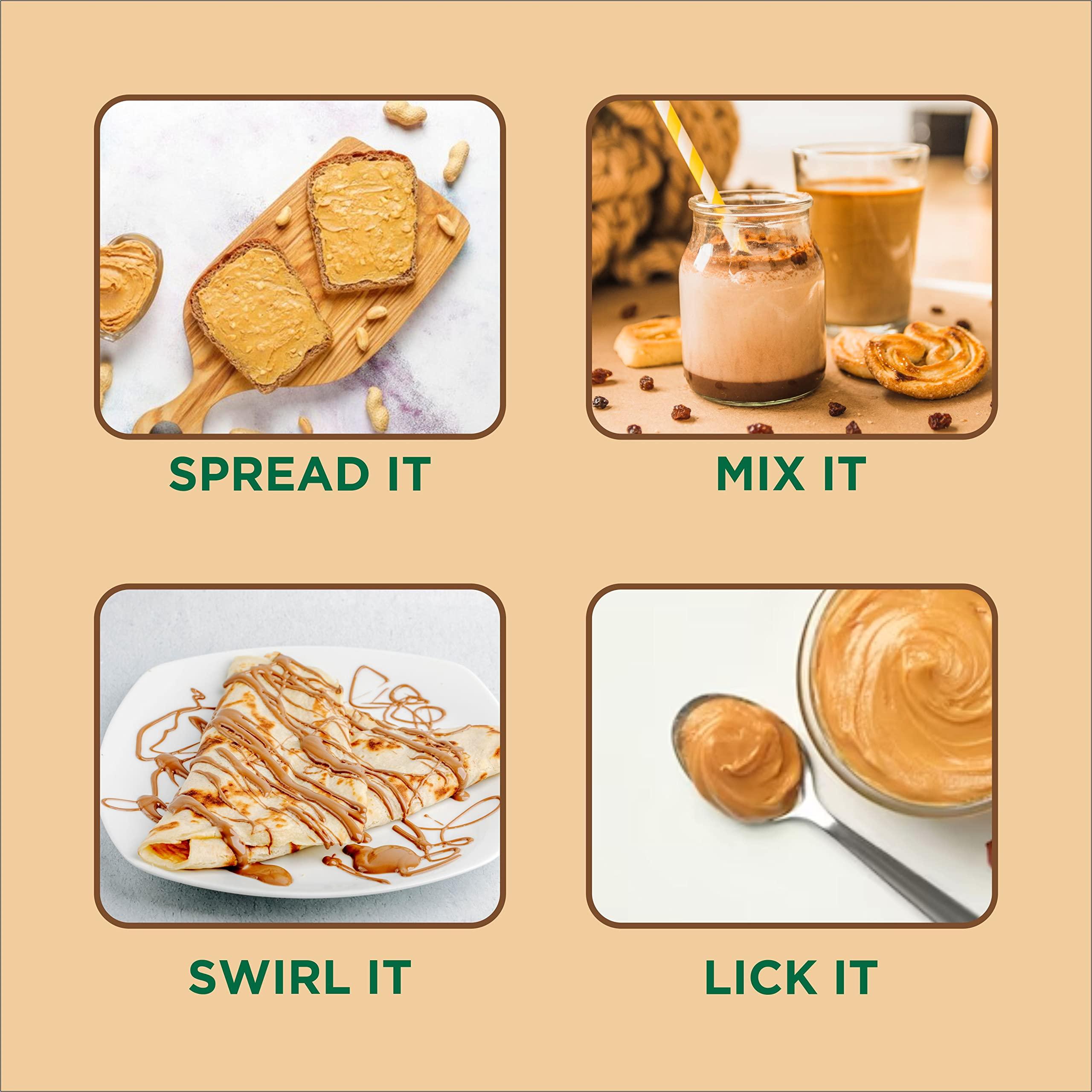 SPREAD IT

MIX IT

SWIRL IT

LICK IT