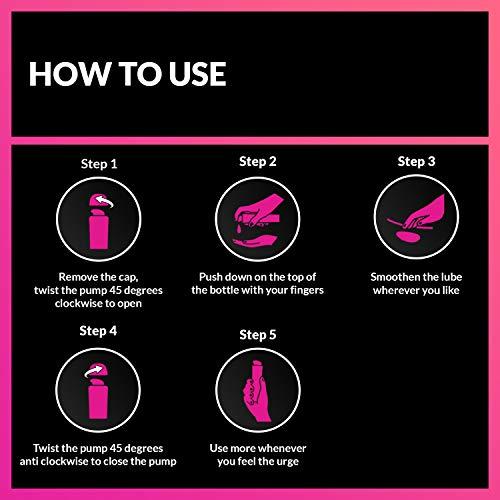 HOW TO USE

Step 1

Remove the cap, twist the pump 45 degrees clockwise to open

Step 2

Push down on the top of the bottle with your fingers

Step 3

Smoothen the lube wherever you like

Step 4

Twist the pump 45 degrees anti clockwise to close the pump

Step 5

Use more whenever you feel the urge