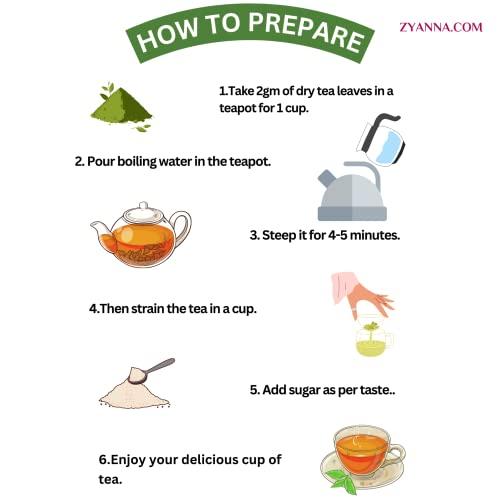 HOW TO PREPARE

ZYANNA.COM

1.Take 2gm of dry tea leaves in a teapot for 1 cup.

2. Pour boiling water in the teapot.

3. Steep it for 4-5 minutes.

4.Then strain the tea in a cup.

5. Add sugar as per taste..

6.Enjoy your delicious cup of tea.