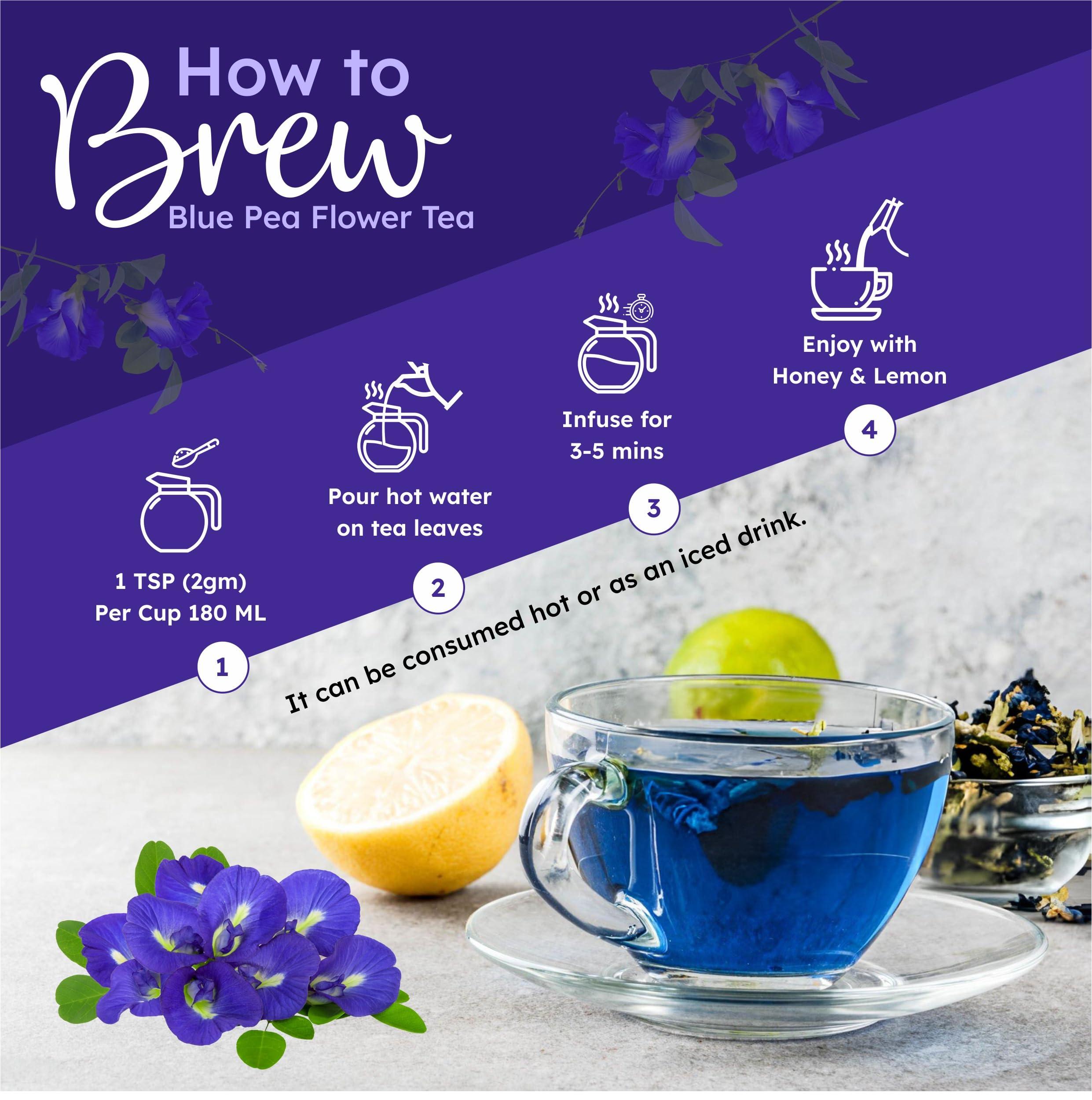 How to Brew
Blue Pea Flower Tea

1 TSP (2gm)
Per Cup 180 ML

1

Pour hot water
on tea leaves

2

Infuse for
3-5 mins

3

Enjoy with
Honey & Lemon

4

It can be consumed hot or as an iced drink.