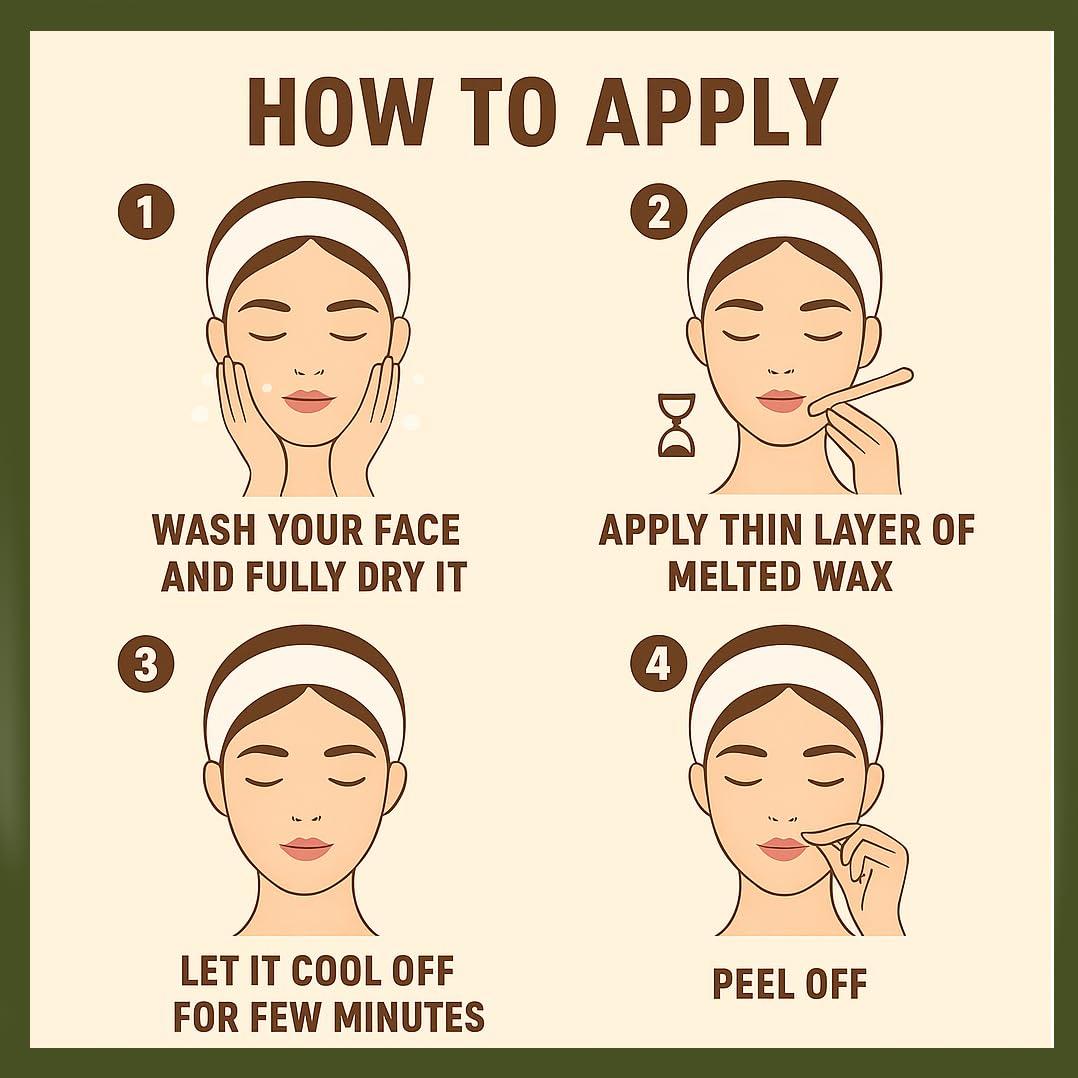 HOW TO APPLY

1

WASH YOUR FACE AND FULLY DRY IT

2

APPLY THIN LAYER OF MELTED WAX

3

LET IT COOL OFF FOR FEW MINUTES

4

PEEL OFF