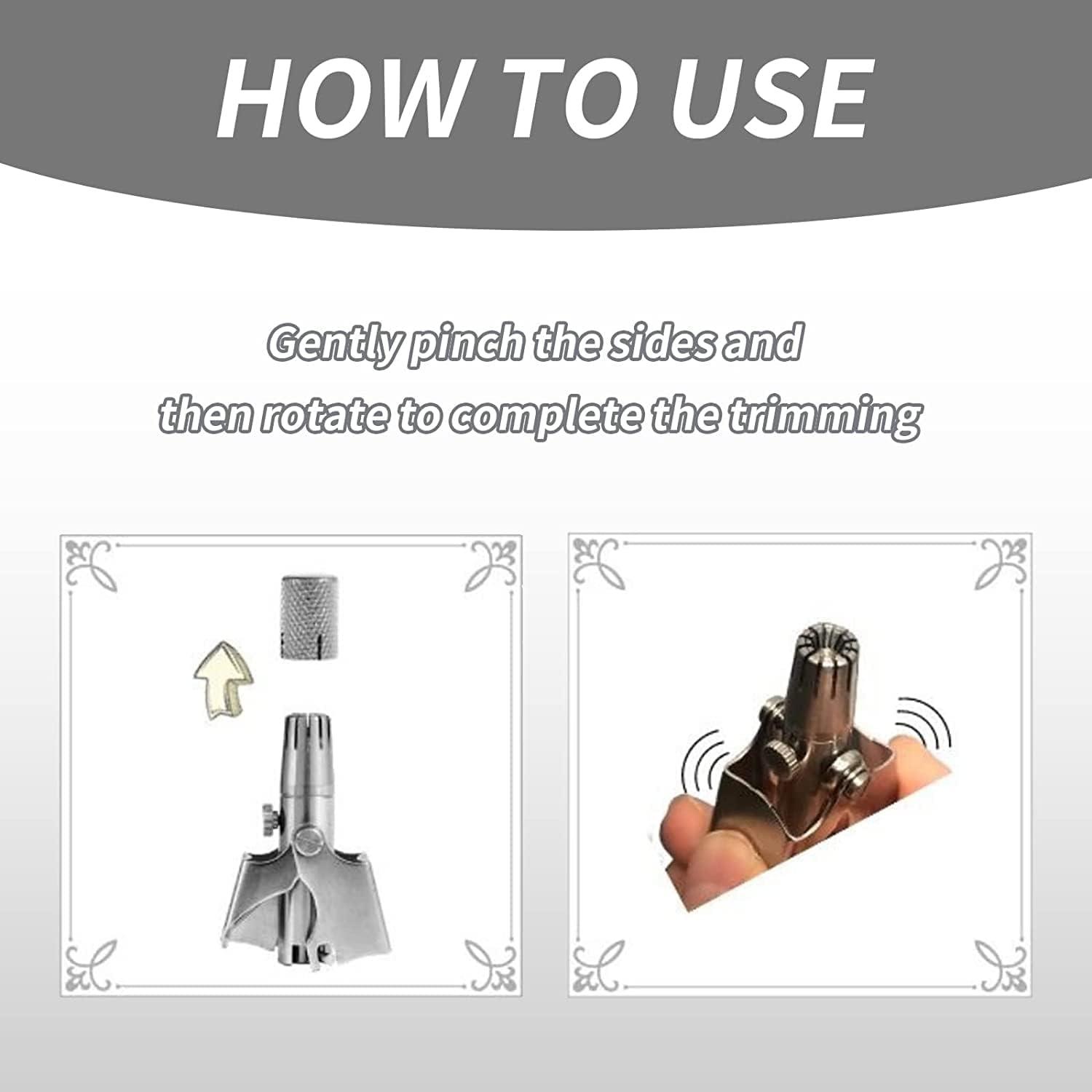 HOW TO USE

Gently pinch the sides and then rotate to complete the trimming