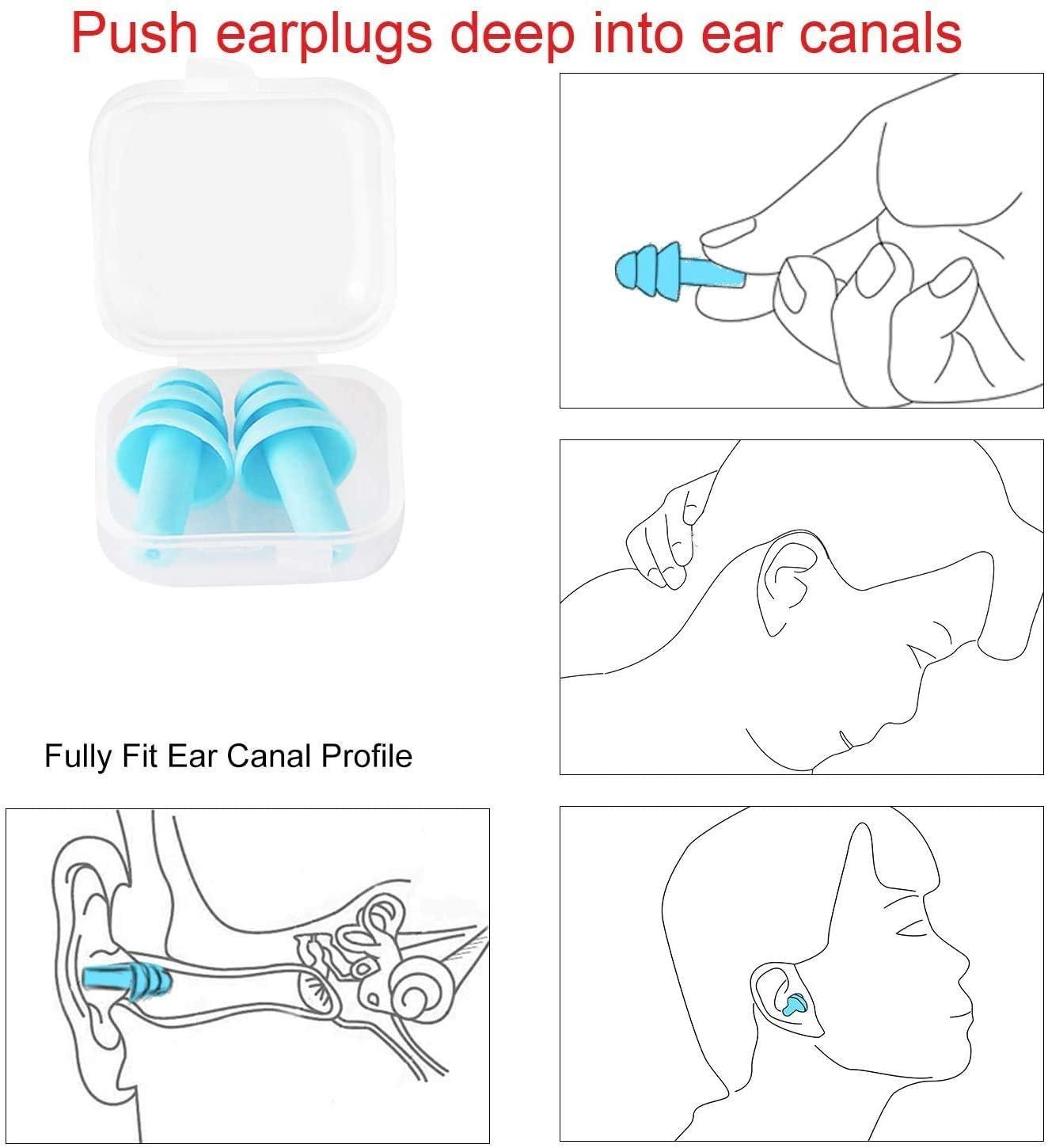 Push earplugs deep into ear canals

Fully Fit Ear Canal Profile