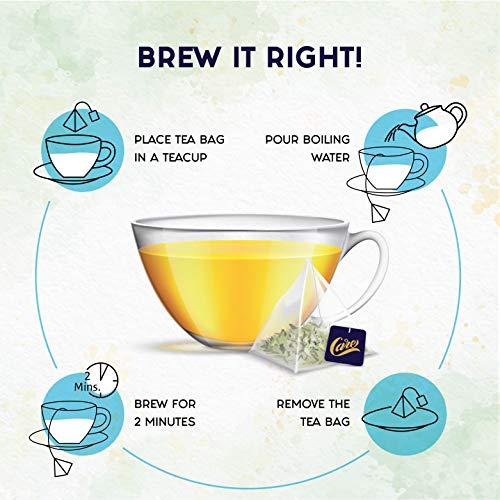 BREW IT RIGHT!

PLACE TEA BAG IN A TEACUP

POUR BOILING WATER

Care

2 Mins.

BREW FOR 2 MINUTES

REMOVE THE TEA BAG