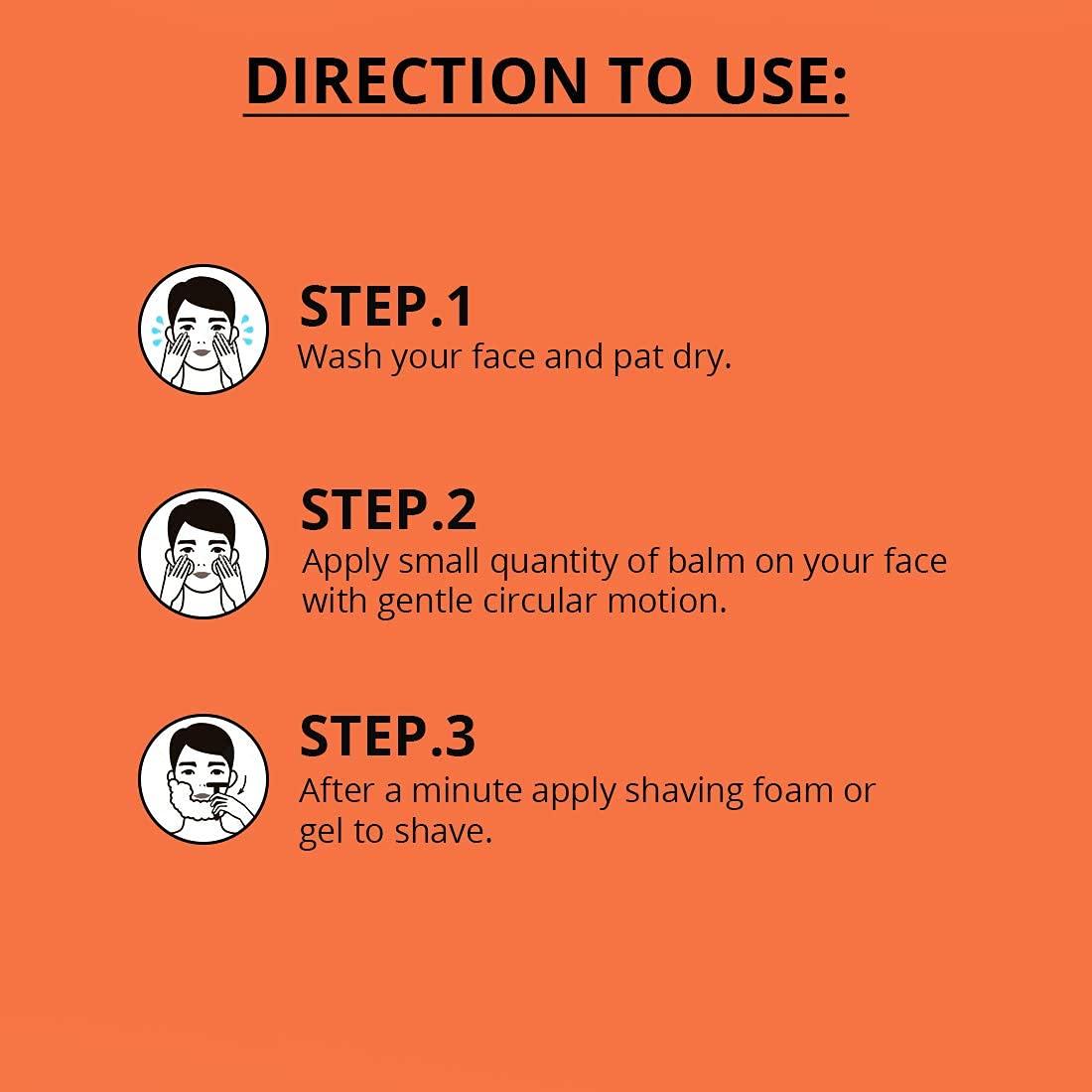 DIRECTION TO USE:

STEP.1
Wash your face and pat dry.

STEP.2
Apply small quantity of balm on your face with gentle circular motion.

STEP.3
After a minute apply shaving foam or gel to shave.