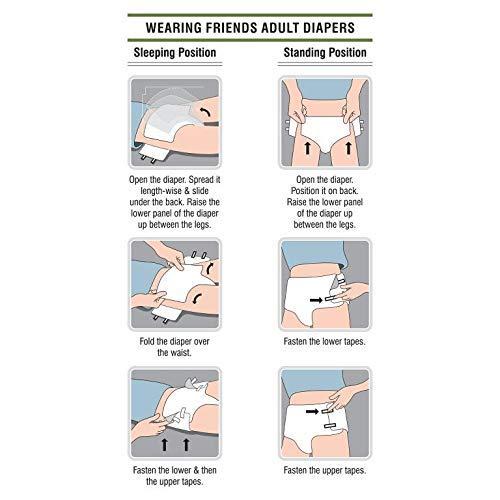 WEARING FRIENDS ADULT DIAPERS

Sleeping Position

Open the diaper. Spread it length-wise & slide under the back. Raise the lower panel of the diaper up between the legs.

Fold the diaper over the waist.

Fasten the lower & then the upper tapes.

Standing Position

Open the diaper. Position it on back. Raise the lower panel of the diaper up between the legs.

Fasten the lower tapes.

Fasten the upper tapes.