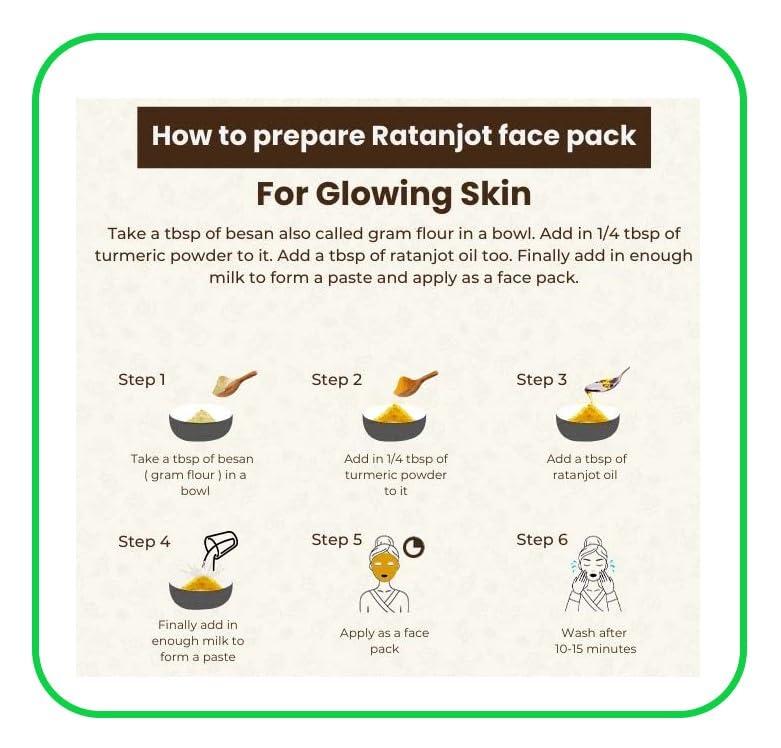 How to prepare Ratanjot face pack

For Glowing Skin

Take a tbsp of besan also called gram flour in a bowl. Add in 1/4 tbsp of turmeric powder to it. Add a tbsp of ratanjot oil too. Finally add in enough milk to form a paste and apply as a face pack.

Step 1

Take a tbsp of besan ( gram flour ) in a bowl

Step 2

Add in 1/4 tbsp of turmeric powder to it

Step 3

Add a tbsp of ratanjot oil

Step 4

Finally add in enough milk to form a paste

Step 5

Apply as a face pack

Step 6

Wash after 10-15 minutes