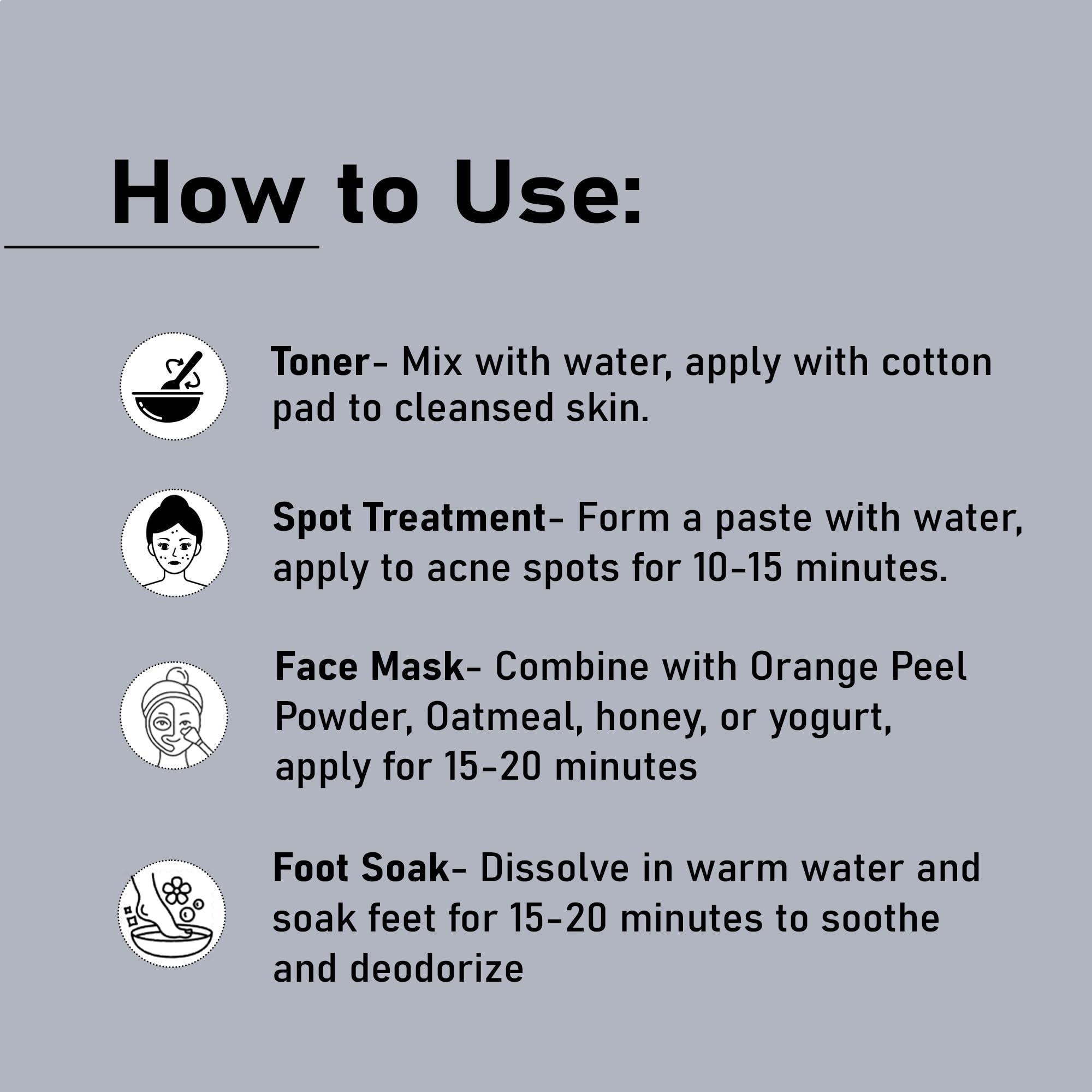 How to Use:

Toner- Mix with water, apply with cotton pad to cleansed skin.

Spot Treatment- Form a paste with water, apply to acne spots for 10-15 minutes.

Face Mask- Combine with Orange Peel Powder, Oatmeal, honey, or yogurt, apply for 15-20 minutes

Foot Soak- Dissolve in warm water and soak feet for 15-20 minutes to soothe and deodorize