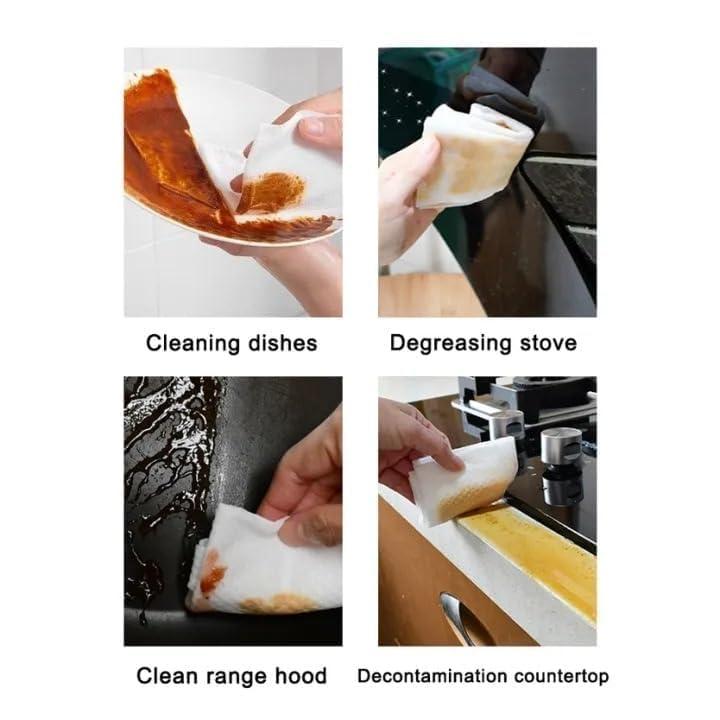 Cleaning dishes

Degreasing stove

Clean range hood

Decontamination countertop