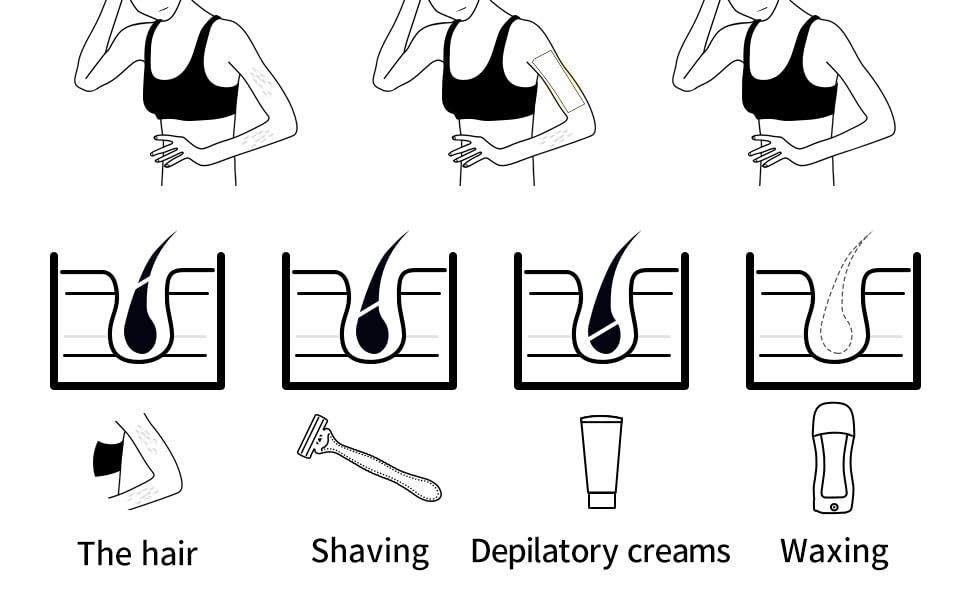 The hair

Shaving

Depilatory creams

Waxing