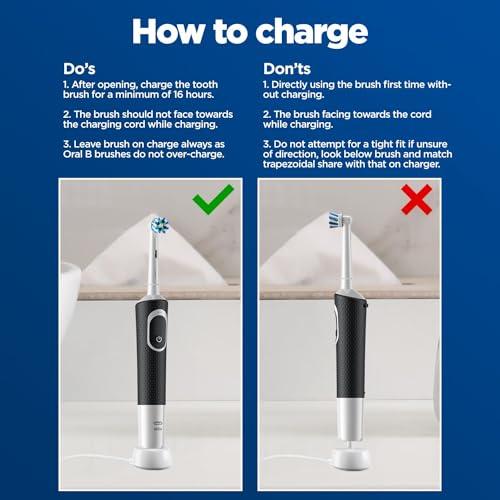 How to charge

Do's

1. After opening, charge the tooth brush for a minimum of 16 hours.

2. The brush should not face towards the charging cord while charging.

3. Leave brush on charge always as Oral B brushes do not over-charge.

Don'ts

1. Directly using the brush first time without charging.

2. The brush facing towards the cord while charging.

3. Do not attempt for a tight fit if unsure of direction, look below brush and match trapezoidal share with that on charger.