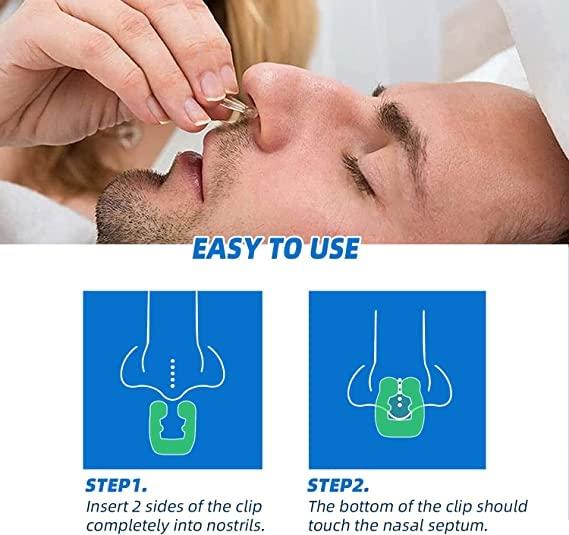 EASY TO USE

STEP1.
Insert 2 sides of the clip completely into nostrils.

STEP2.
The bottom of the clip should touch the nasal septum.