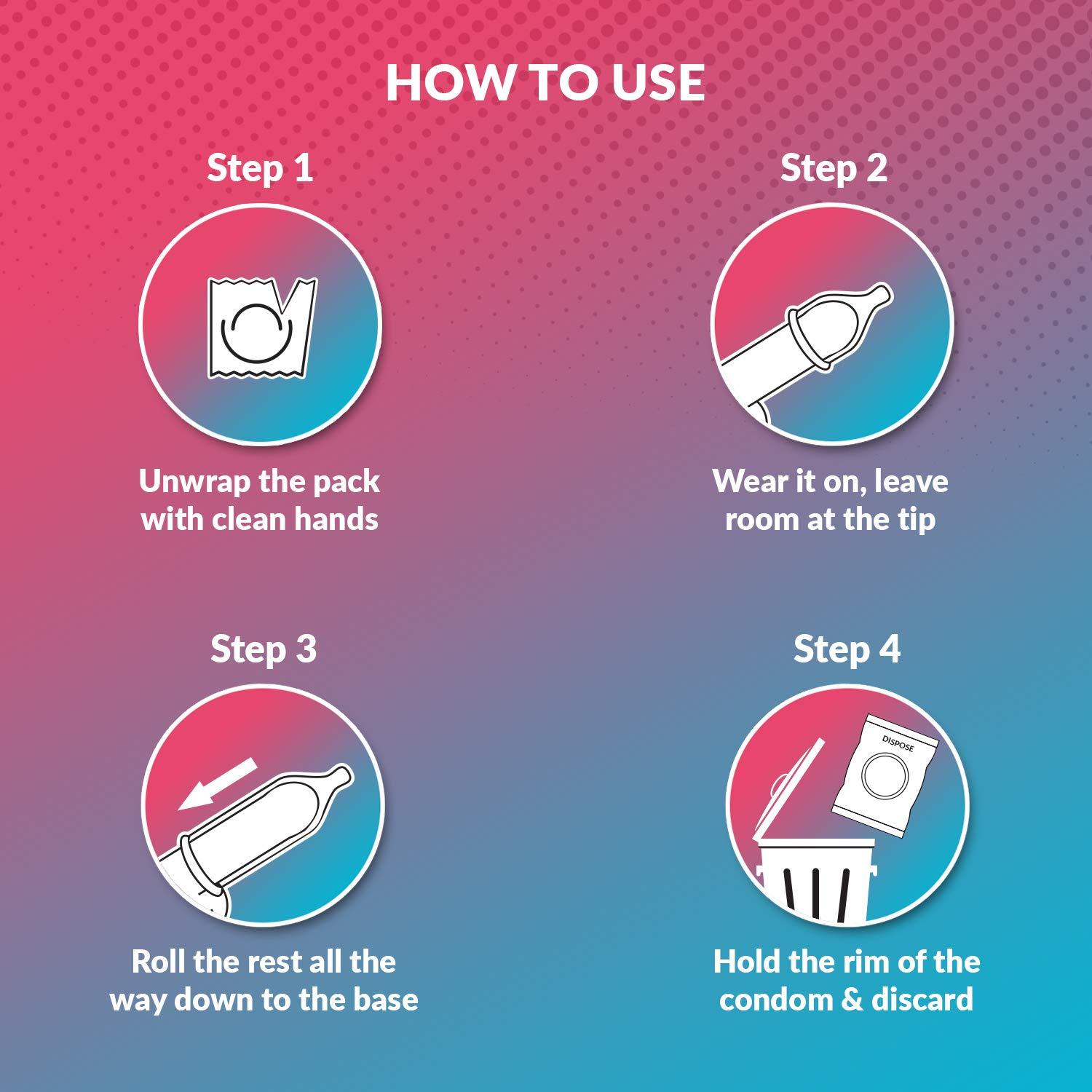 HOW TO USE

Step 1

Unwrap the pack with clean hands

Step 2

Wear it on, leave room at the tip

Step 3

Roll the rest all the way down to the base

Step 4

DISPOSE

Hold the rim of the condom & discard