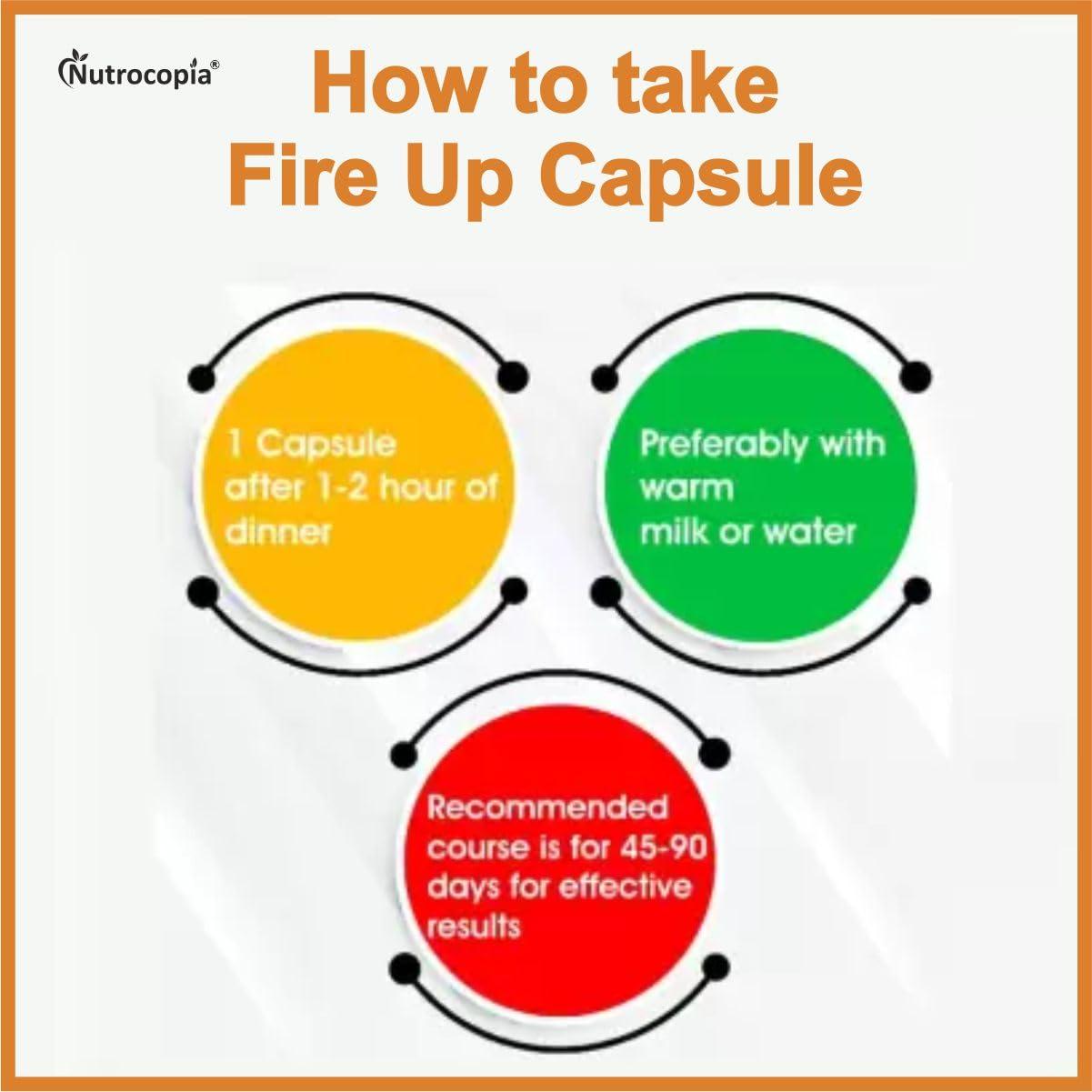 Nutrocopia®

How to take
Fire Up Capsule

1 Capsule after 1-2 hour of dinner

Preferably with warm milk or water

Recommended course is for 45-90 days for effective results