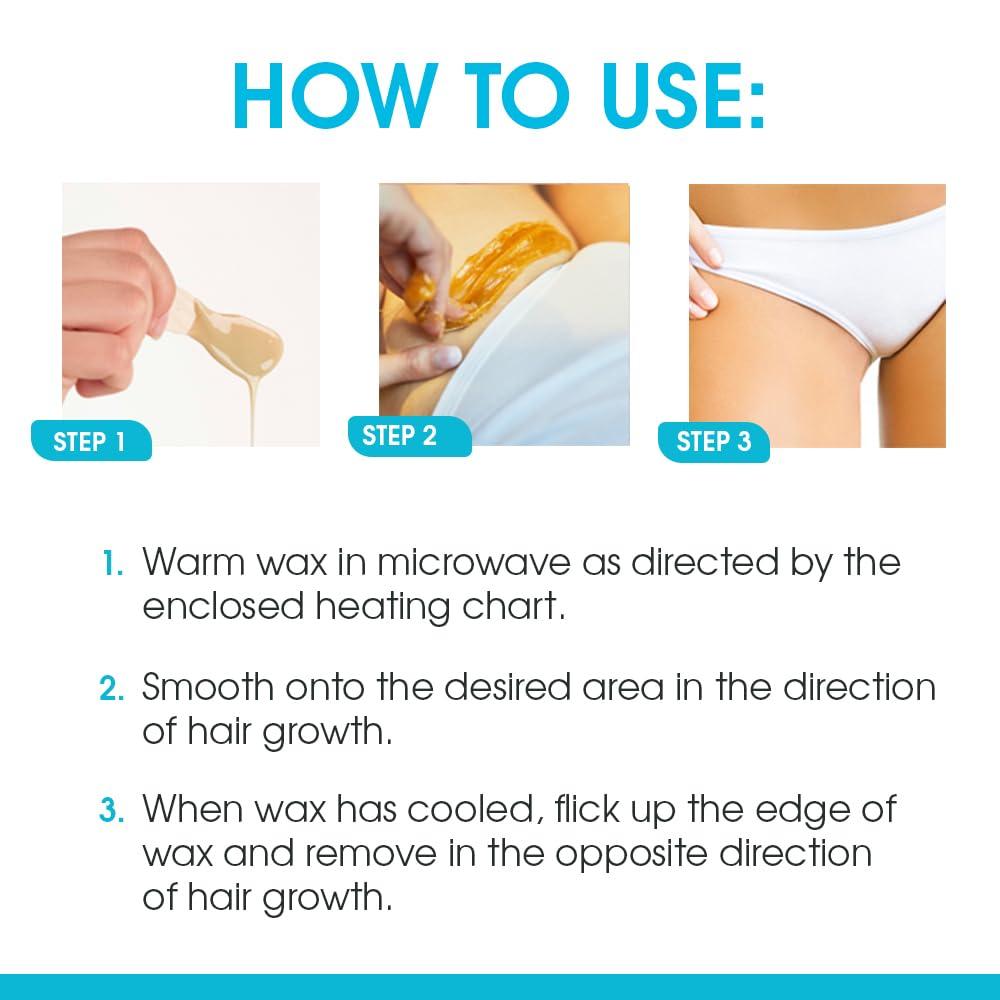 HOW TO USE:

STEP 1

STEP 2

STEP 3

1. Warm wax in microwave as directed by the enclosed heating chart.

2. Smooth onto the desired area in the direction of hair growth.

3. When wax has cooled, flick up the edge of wax and remove in the opposite direction of hair growth.